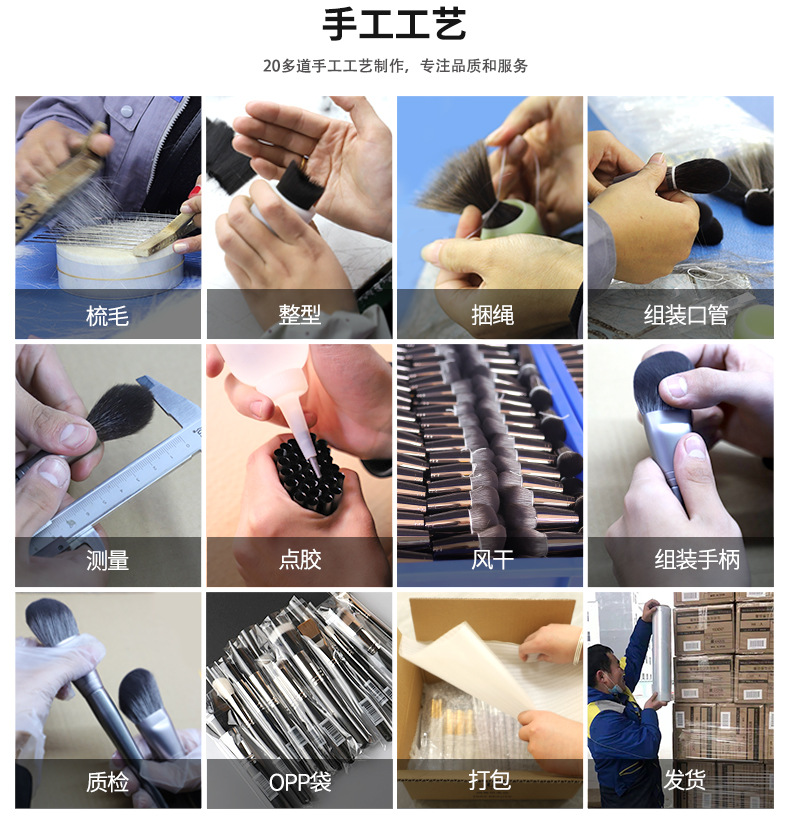 手工工艺

20多道手工工艺制作，专注品质和服务

梳毛

整型

捆绳

组装口管

测量

点胶

风干

组装手柄

质检

OPP袋

打包

发货