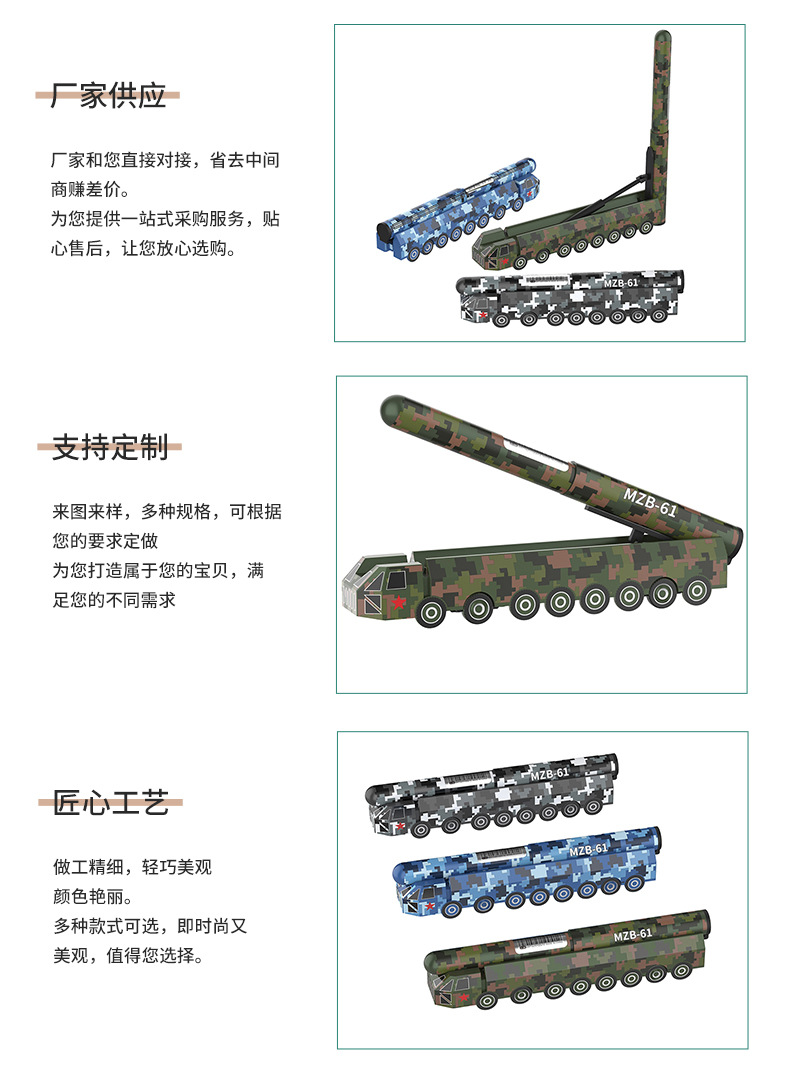 厂家供应

厂家和您直接对接，省去中间商赚差价。
为您提供一站式采购服务，贴心售后，让您放心选购。

MZB-61

支持定制

来图来样，多种规格，可根据您的要求定做
为您打造属于您的宝贝，满足您的不同需求

MZB-61

匠心工艺

做工精细，轻巧美观
颜色艳丽。
多种款式可选，即时尚又美观，值得您选择。

MZB-61

MZB-61

MZB-61