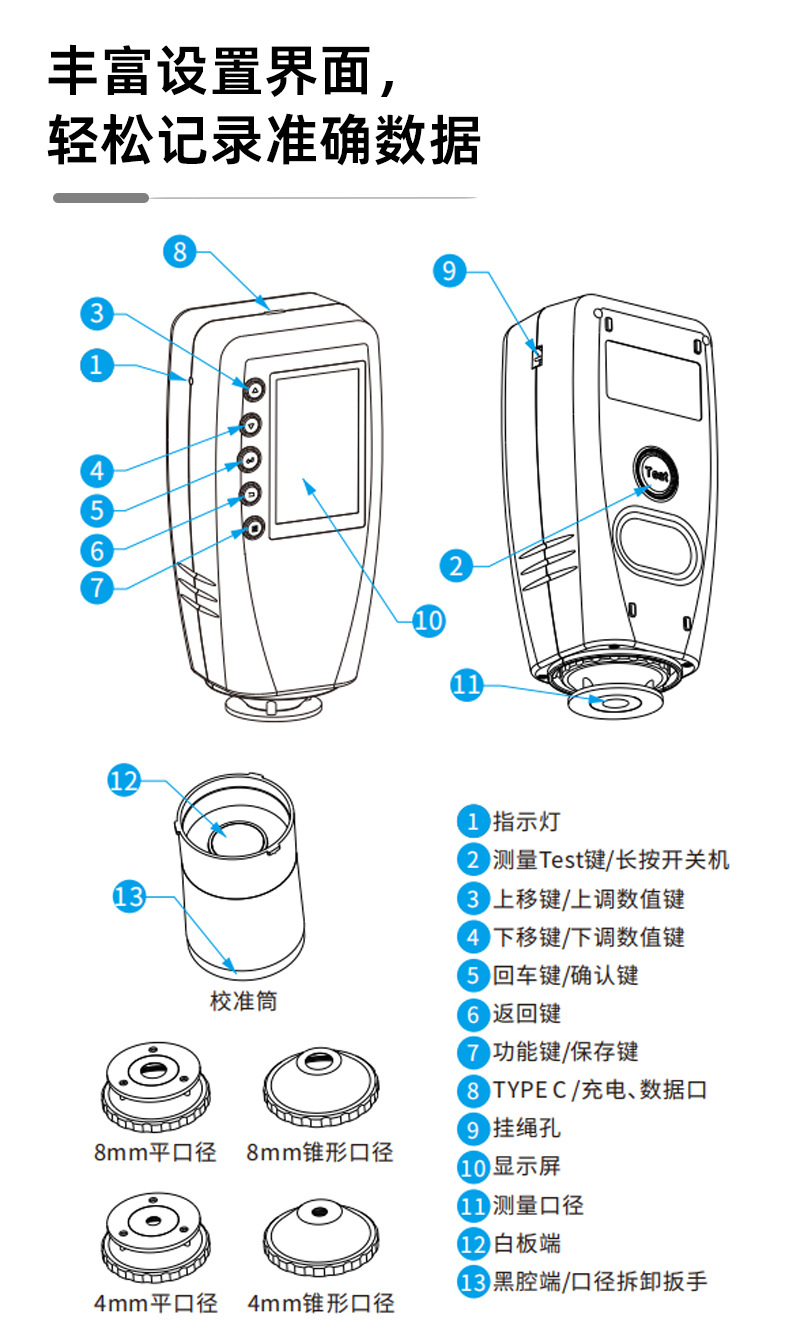 丰富设置界面，
轻松记录准确数据

8
3
1
4
5
6
7
10
9
Test
2
11
12
13
校准筒

8mm平口径
8mm锥形口径
4mm平口径
4mm锥形口径

1 指示灯
2 测量Test键/长按开关机
3 上移键/上调数值键
4 下移键/下调数值键
5 回车键/确认键
6 返回键
7 功能键/保存键
8 TYPE C /充电、数据口
9 挂绳孔
10 显示屏
11 测量口径
12 白板端
13 黑腔端/口径拆卸扳手