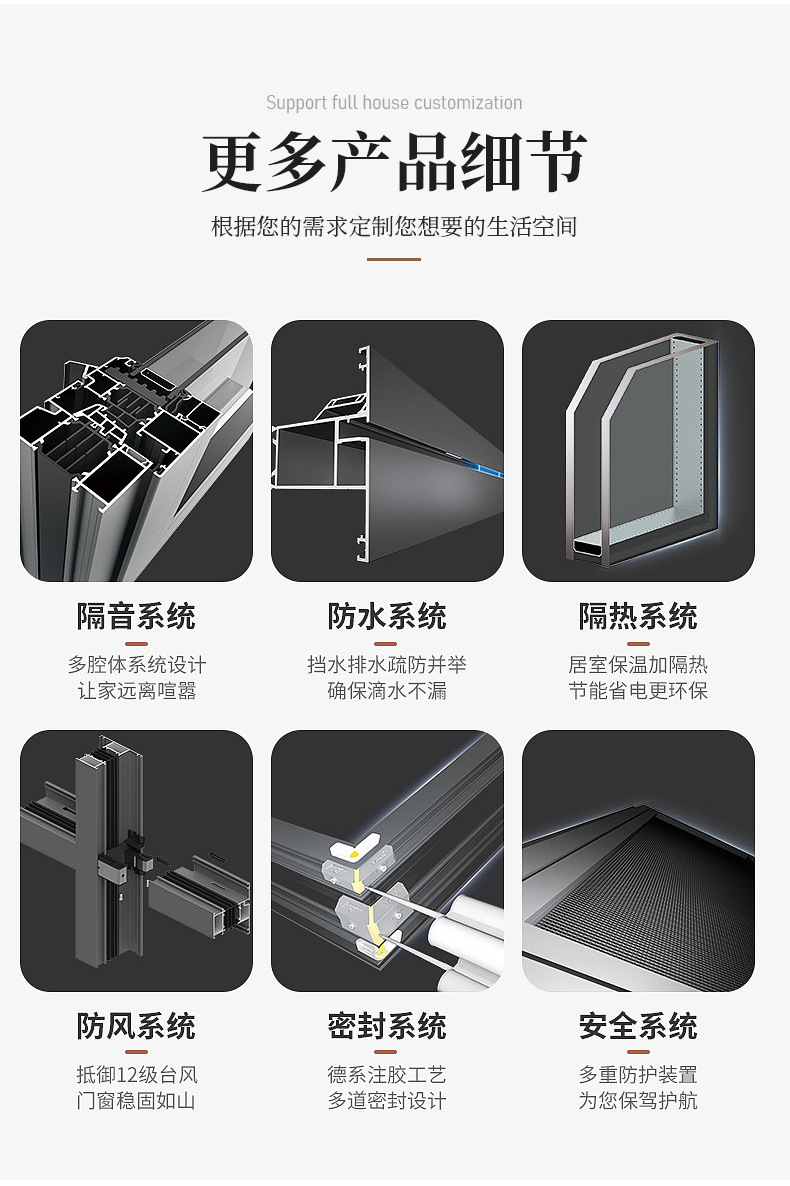 Support full house customization

更多产品细节

根据您的需求定制您想要的生活空间

隔音系统

多腔体系统设计
让家远离喧嚣

防水系统

挡水排水疏防并举
确保滴水不漏

隔热系统

居室保温加隔热
节能省电更环保

防风系统

抵御12级台风
门窗稳固如山

密封系统

德系注胶工艺
多道密封设计

安全系统

多重防护装置
为您保驾护航