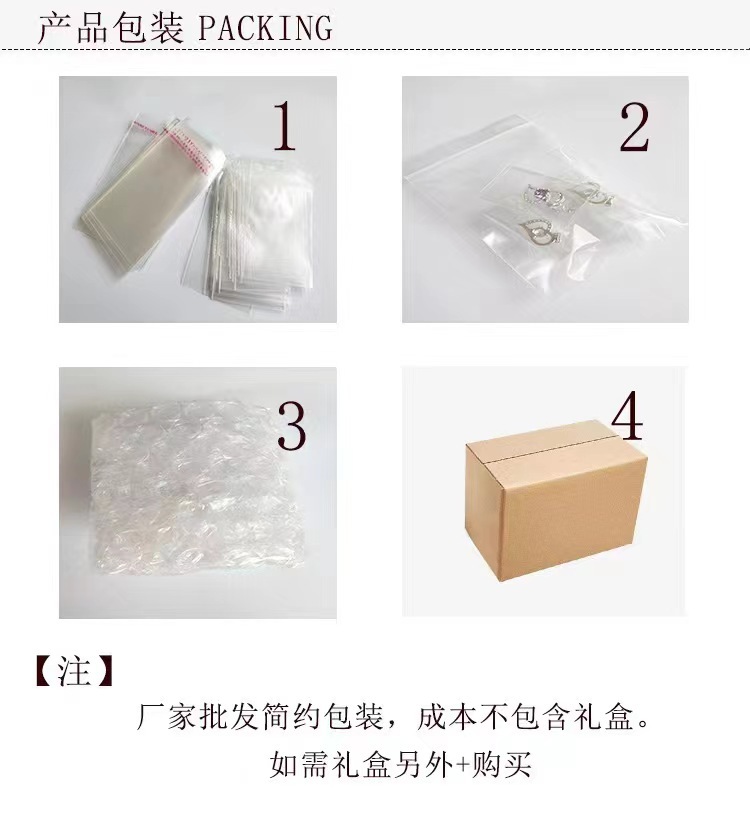 产品包装 PACKING

1

2

3

4

【注】

厂家批发简约包装，成本不包含礼盒。

如需礼盒另外+购买