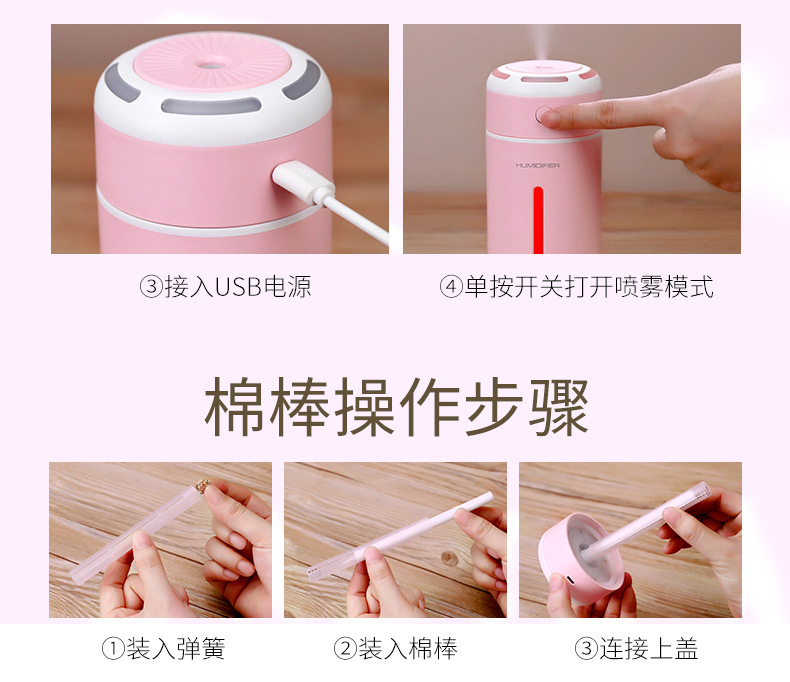 HUMIDIFIER

③接入USB电源

④单按开关打开喷雾模式

棉棒操作步骤

①装入弹簧

②装入棉棒

③连接上盖