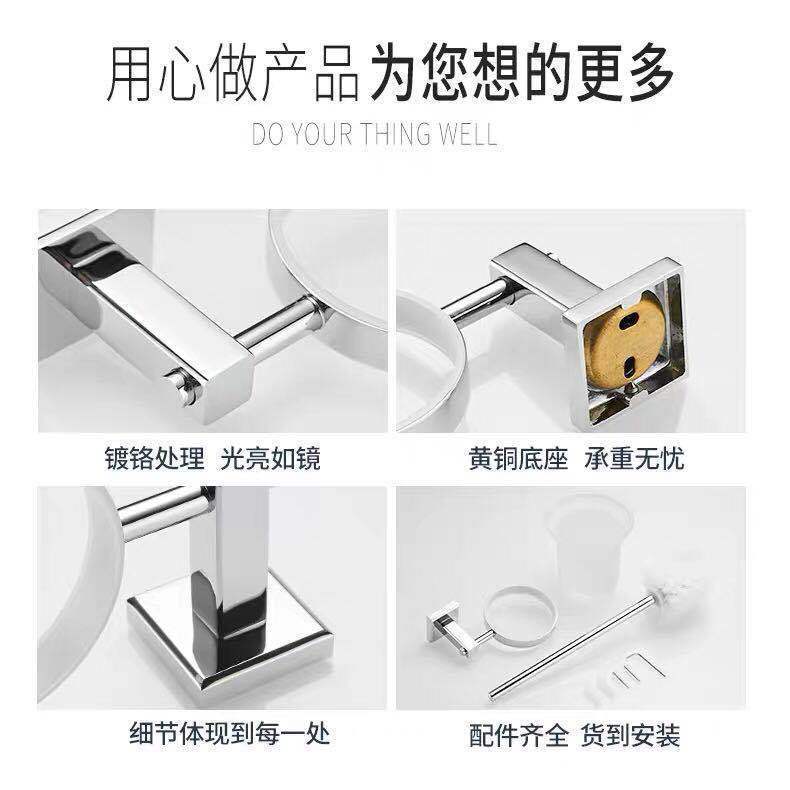 用心做产品 为您想的更多

DO YOUR THING WELL

镀铬处理 光亮如镜

黄铜底座 承重无忧

细节体现到每一处

配件齐全 货到安装