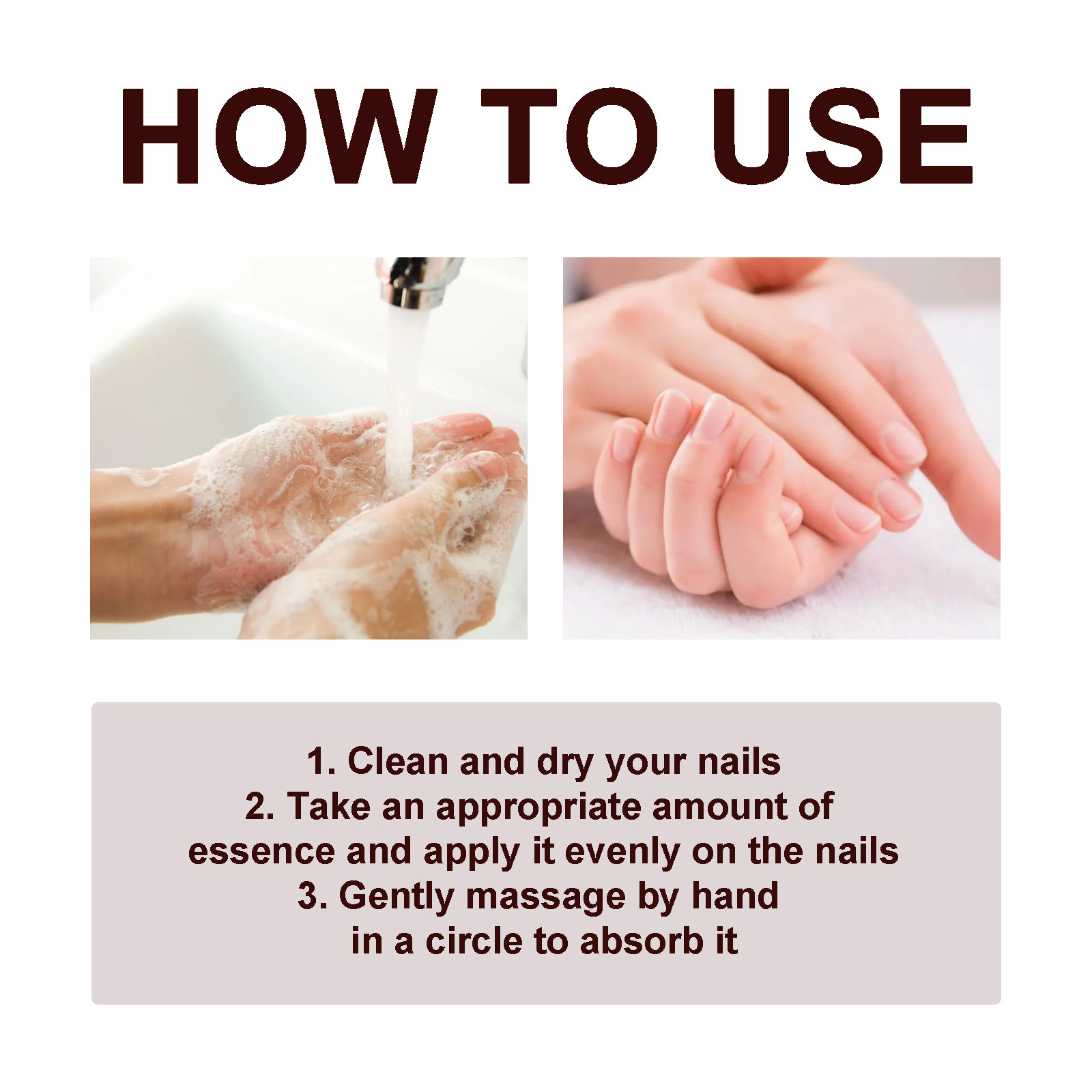 HOW TO USE

1. Clean and dry your nails
2. Take an appropriate amount of essence and apply it evenly on the nails
3. Gently massage by hand in a circle to absorb it