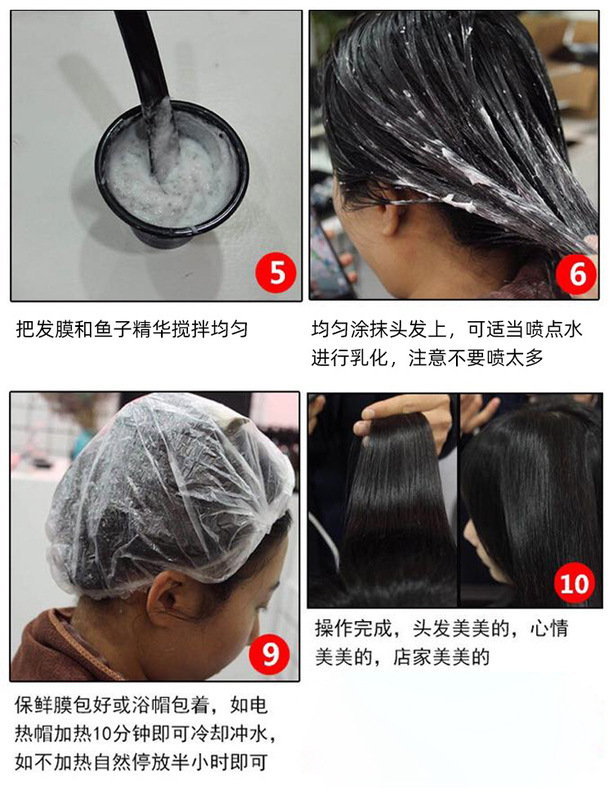 5

把发膜和鱼子精华搅拌均匀

6

均匀涂抹头发上，可适当喷点水进行乳化，注意不要喷太多

9

保鲜膜包好或浴帽包着，如电热帽加热10分钟即可冷却冲水，如不加热自然停放半小时即可

10

操作完成，头发美美的，心情美美的，店家美美的