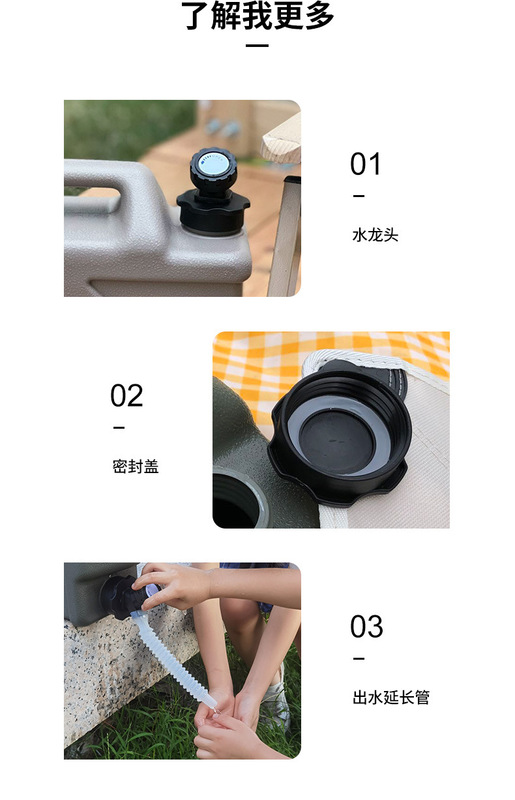 了解我更多

01

水龙头

02

密封盖

03

出水延长管