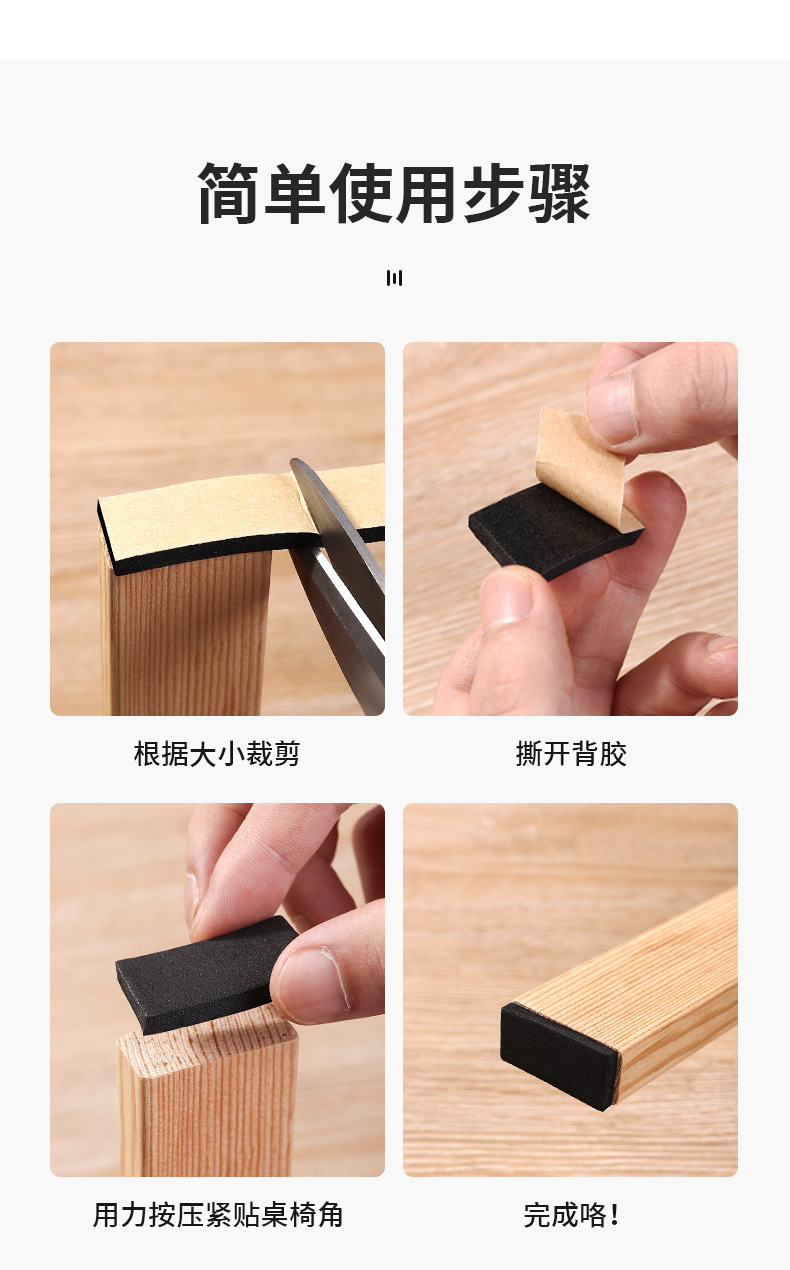 简单使用步骤

根据大小裁剪

撕开背胶

用力按压紧贴桌椅角

完成咯！