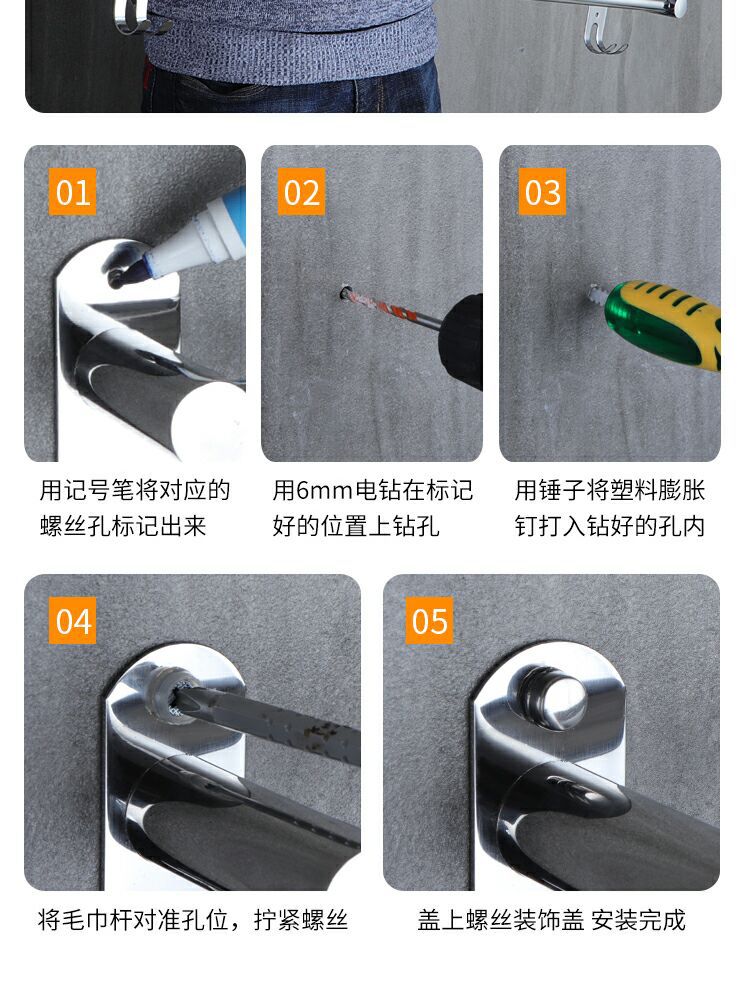 01

用记号笔将对应的螺丝孔标记出来

02

用6mm电钻在标记好的位置上钻孔

03

用锤子将塑料膨胀钉打入钻好的孔内

04

将毛巾杆对准孔位，拧紧螺丝

05

盖上螺丝装饰盖 安装完成