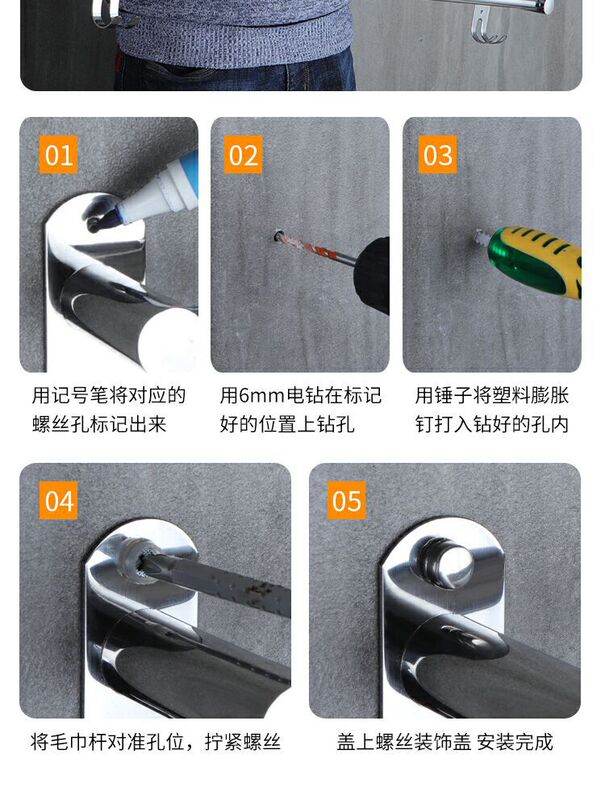 01

用记号笔将对应的螺丝孔标记出来

02

用6mm电钻在标记好的位置上钻孔

03

用锤子将塑料膨胀钉打入钻好的孔内

04

将毛巾杆对准孔位，拧紧螺丝

05

盖上螺丝装饰盖 安装完成