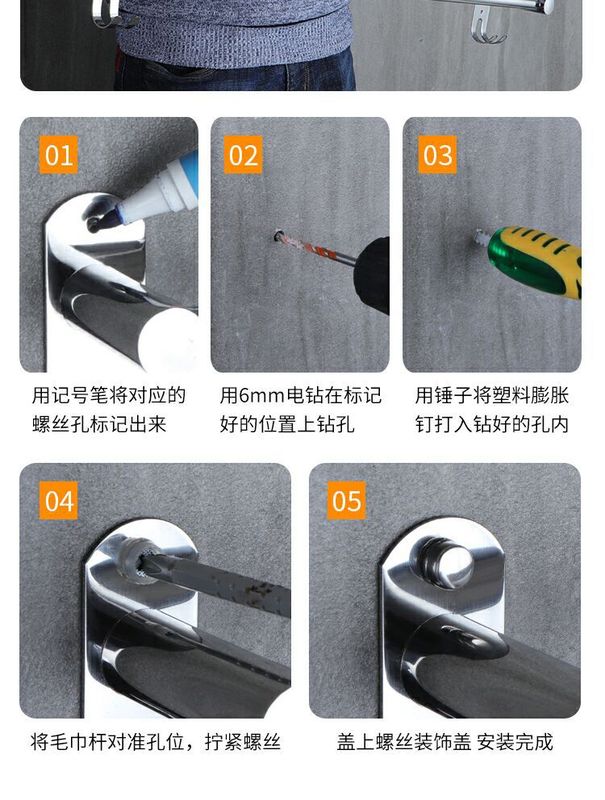 01

用记号笔将对应的螺丝孔标记出来

02

用6mm电钻在标记好的位置上钻孔

03

用锤子将塑料膨胀钉打入钻好的孔内

04

将毛巾杆对准孔位，拧紧螺丝

05

盖上螺丝装饰盖 安装完成