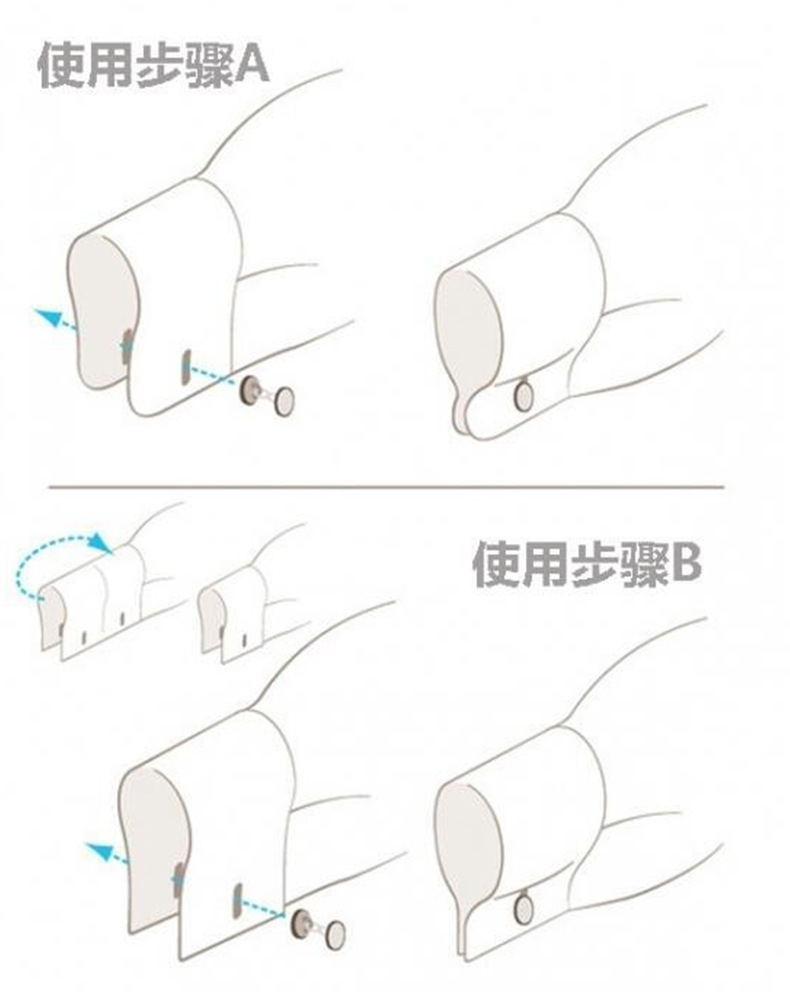 使用步骤A

使用步骤B