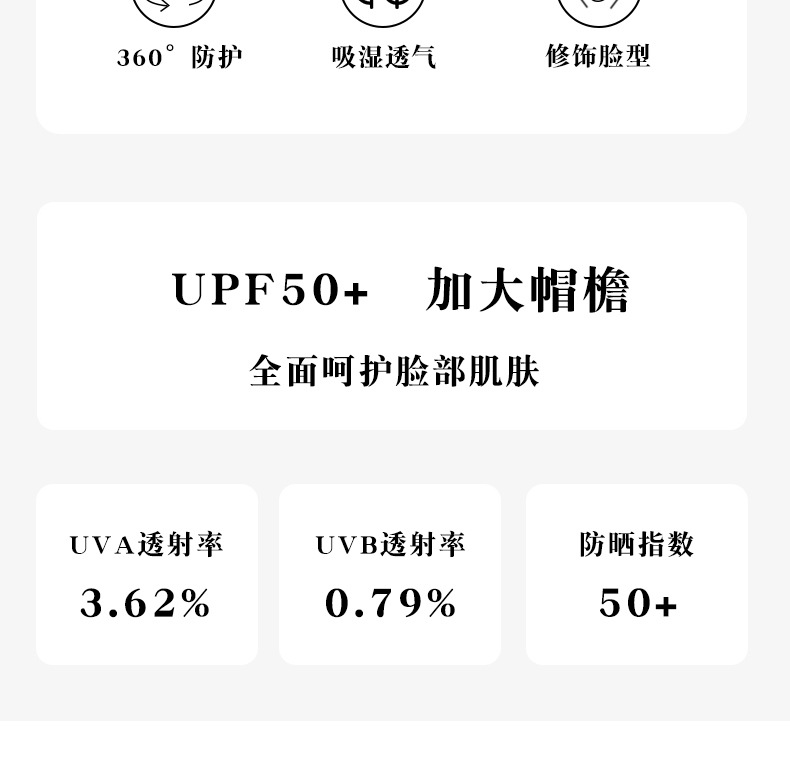 360° 防护

吸湿透气

修饰脸型

UPF50+ 加大帽檐

全面呵护脸部肌肤

UVA透射率

3.62%

UVB透射率

0.79%

防晒指数

50+