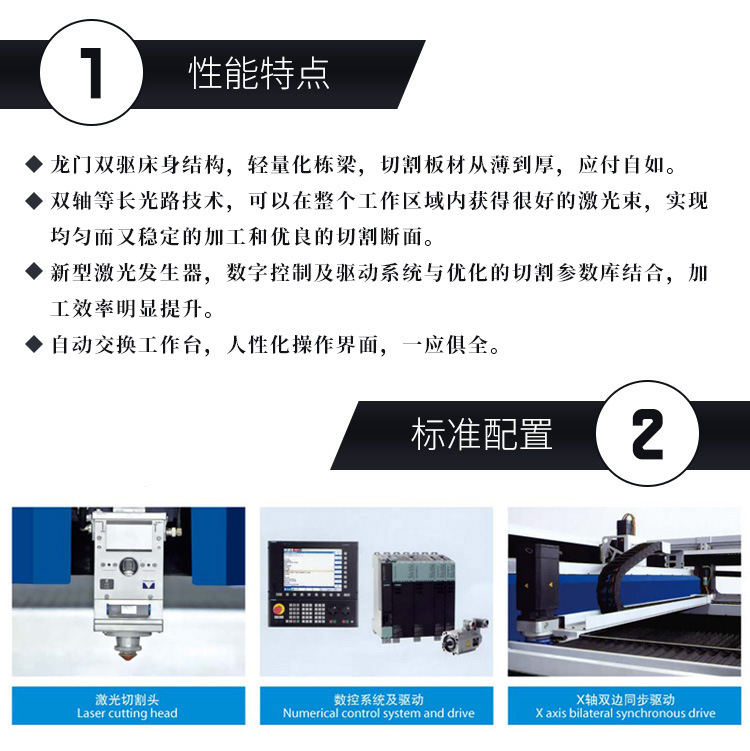 1 性能特点

◆ 龙门双驱床身结构，轻量化栋梁，切割板材从薄到厚，应付自如。

◆ 双轴等长光路技术，可以在整个工作区域内获得很好的激光束，实现均匀而又稳定的加工和优良的切割断面。

◆ 新型激光发生器，数字控制及驱动系统与优化的切割参数库结合，加工效率明显提升。

◆ 自动交换工作台，人性化操作界面，一应俱全。

标准配置 2

激光切割头
Laser cutting head

数控系统及驱动
Numerical control system and drive

X轴双边同步驱动
X axis bilateral synchronous drive