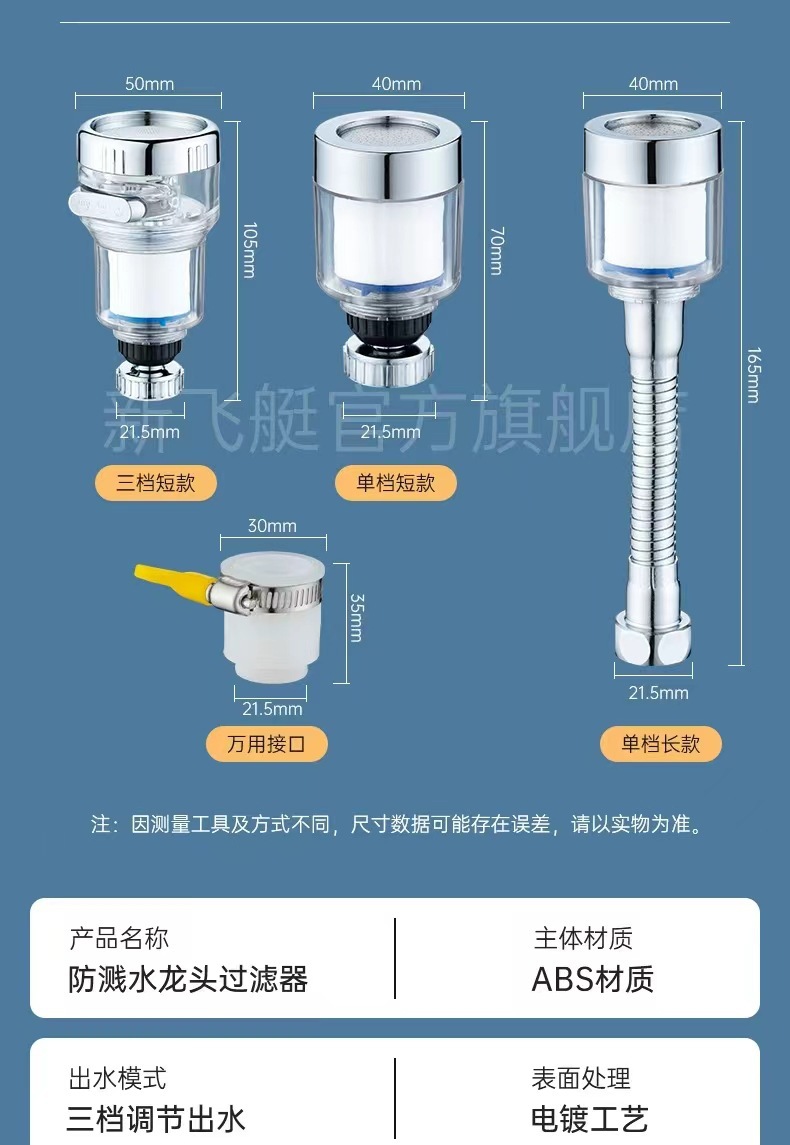 50mm

105mm

21.5mm

三档短款

40mm

70mm

21.5mm

单档短款

40mm

165mm

21.5mm

单档长款

新飞艇官方旗舰店

30mm

35mm

21.5mm

万用接口

注：因测量工具及方式不同，尺寸数据可能存在误差，请以实物为准。

产品名称
防溅水龙头过滤器

主体材质
ABS材质

出水模式
三档调节出水

表面处理
电镀工艺