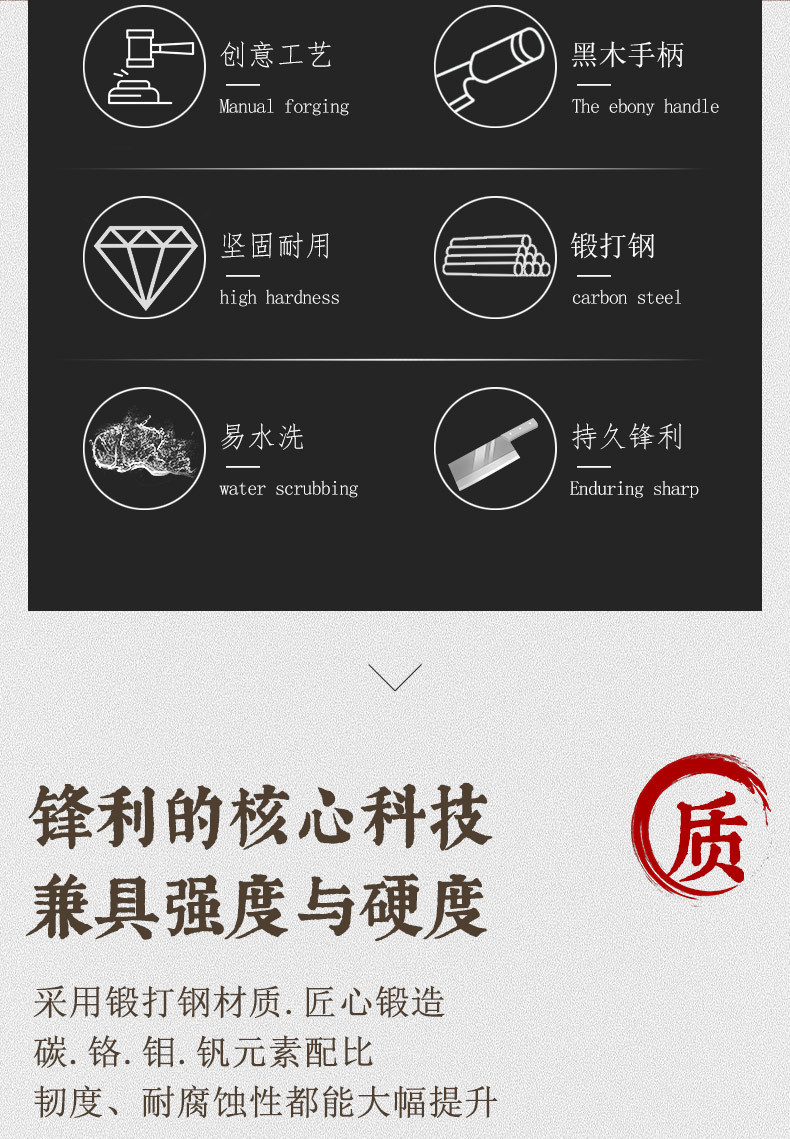 创意工艺
Manual forging

黑木手柄
The ebony handle

坚固耐用
high hardness

锻打钢
carbon steel

易水洗
water scrubbing

持久锋利
Enduring sharp

锋利的核心科技
兼具强度与硬度

质

采用锻打钢材质.匠心锻造
碳.铬.钼.钒元素配比
韧度、耐腐蚀性都能大幅提升