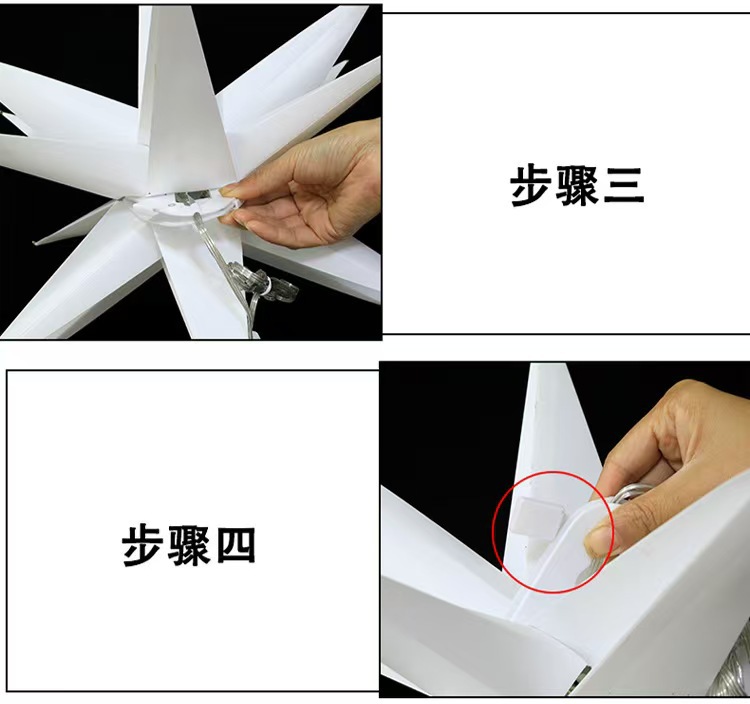 步骤三

步骤四