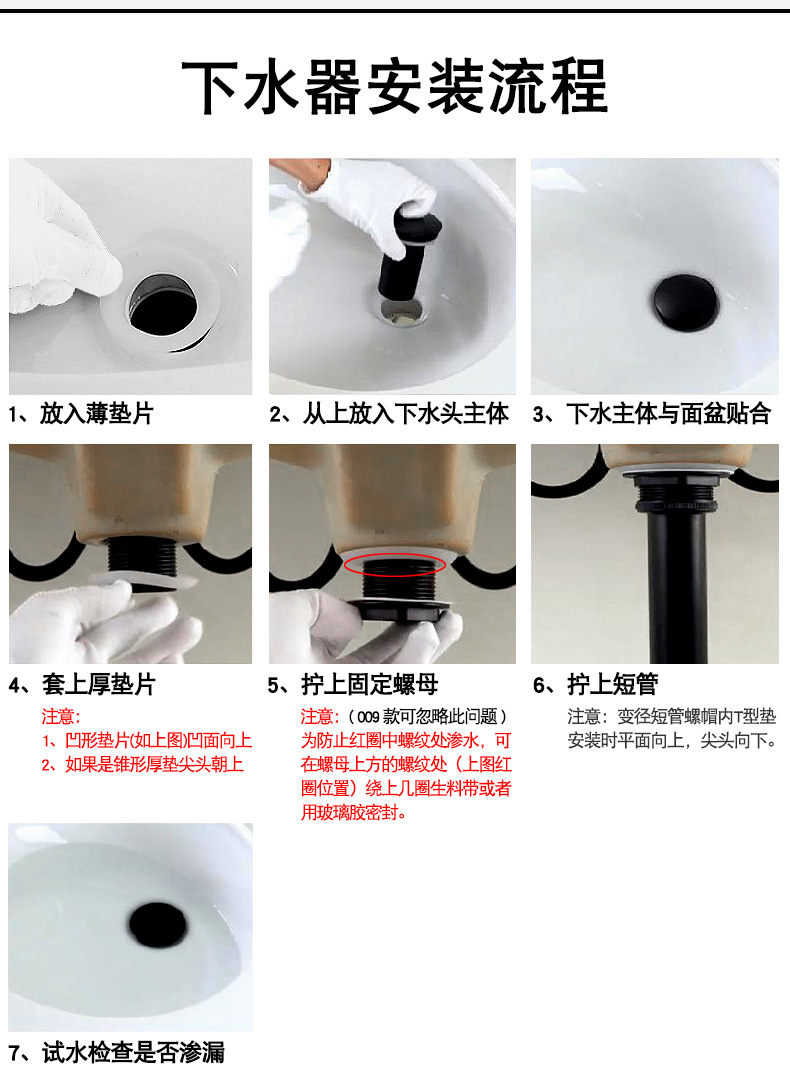 下水器安装流程

1、放入薄垫片

2、从上放入下水头主体

3、下水主体与面盆贴合

4、套上厚垫片

注意：
1、凹形垫片(如上图)凹面向上
2、如果是锥形厚垫尖头朝上

5、拧上固定螺母

注意：（009 款可忽略此问题）为防止红圈中螺纹处渗水，可在螺母上方的螺纹处（上图红圈位置）绕上几圈生料带或者用玻璃胶密封。

6、拧上短管

注意：变径短管螺帽内T型垫安装时平面向上，尖头向下。

7、试水检查是否渗漏