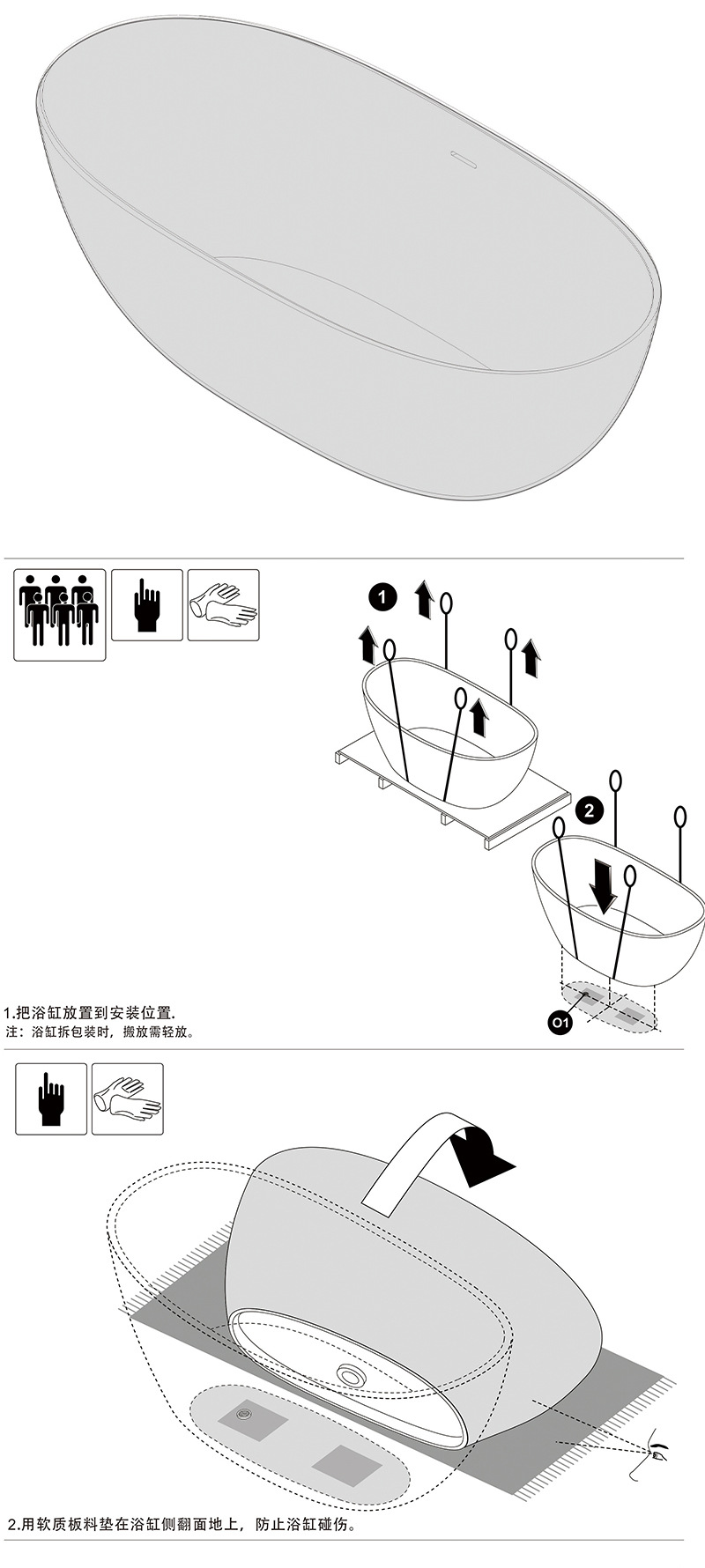 1
2
O1
1.把浴缸放置到安装位置.
注：浴缸拆包装时，搬放需轻放。

2.用软质板料垫在浴缸侧翻面地上，防止浴缸碰伤。