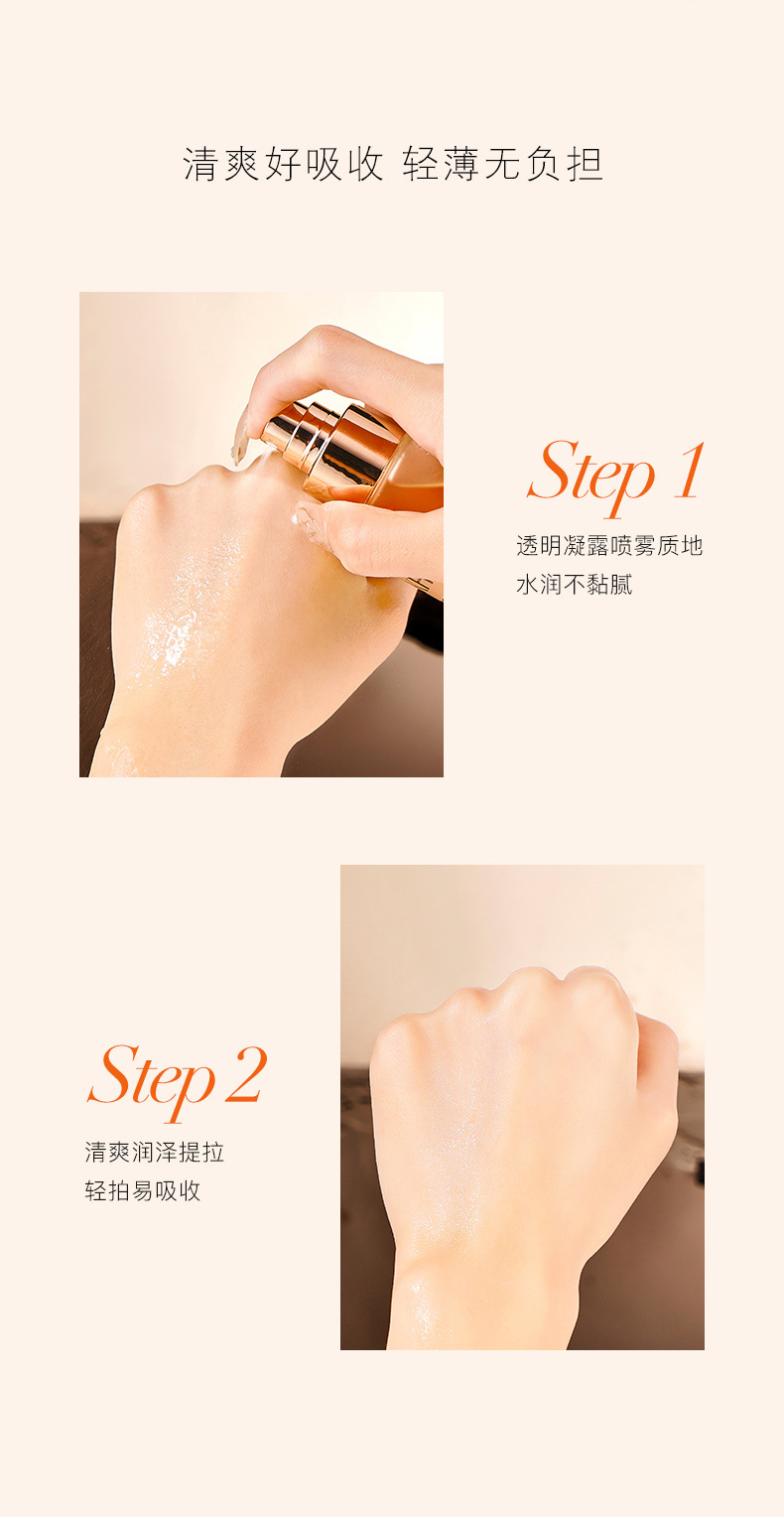 清爽好吸收 轻薄无负担

Step 1
透明凝露喷雾质地
水润不黏腻

Step 2
清爽润泽提拉
轻拍易吸收