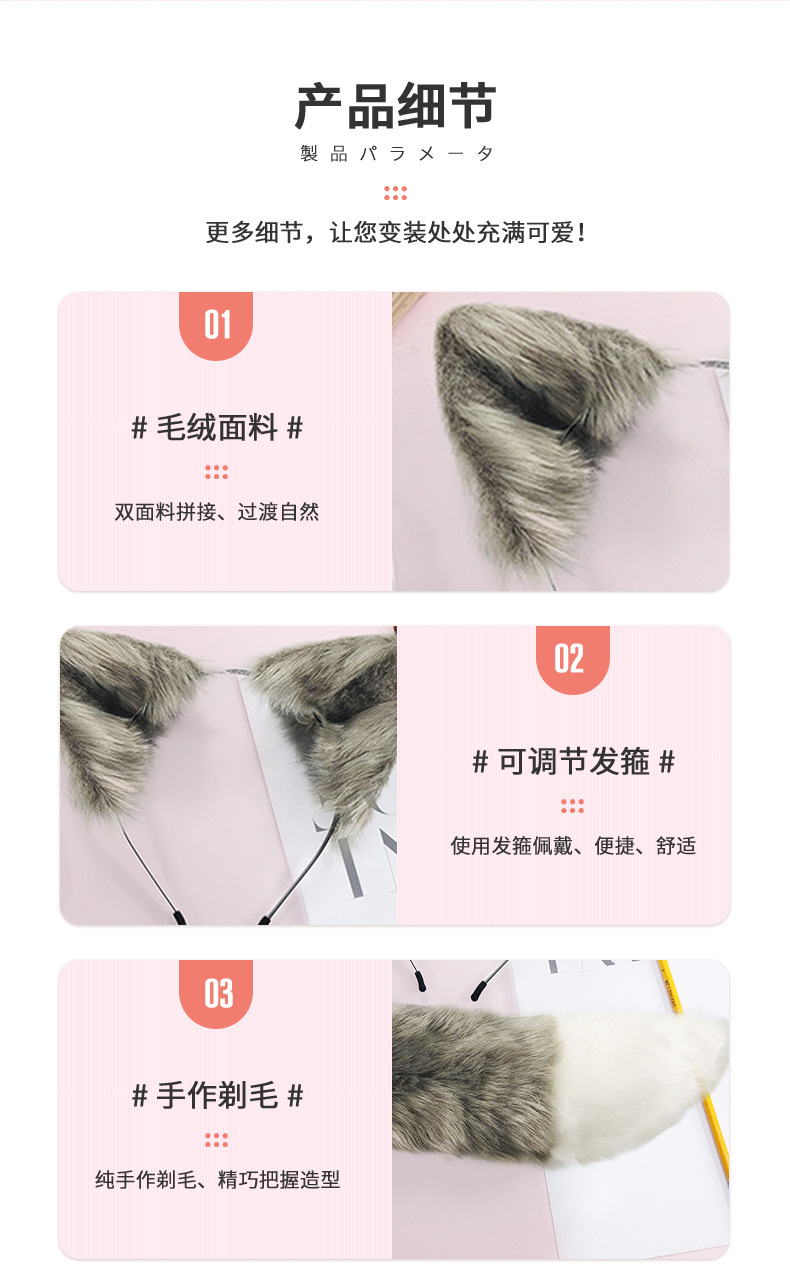 产品细节
製品パラメータ

更多细节，让您变装处处充满可爱！

01
# 毛绒面料 #
双面料拼接、过渡自然

02
# 可调节发箍 #
使用发箍佩戴、便捷、舒适

03
# 手作剃毛 #
纯手作剃毛、精巧把握造型