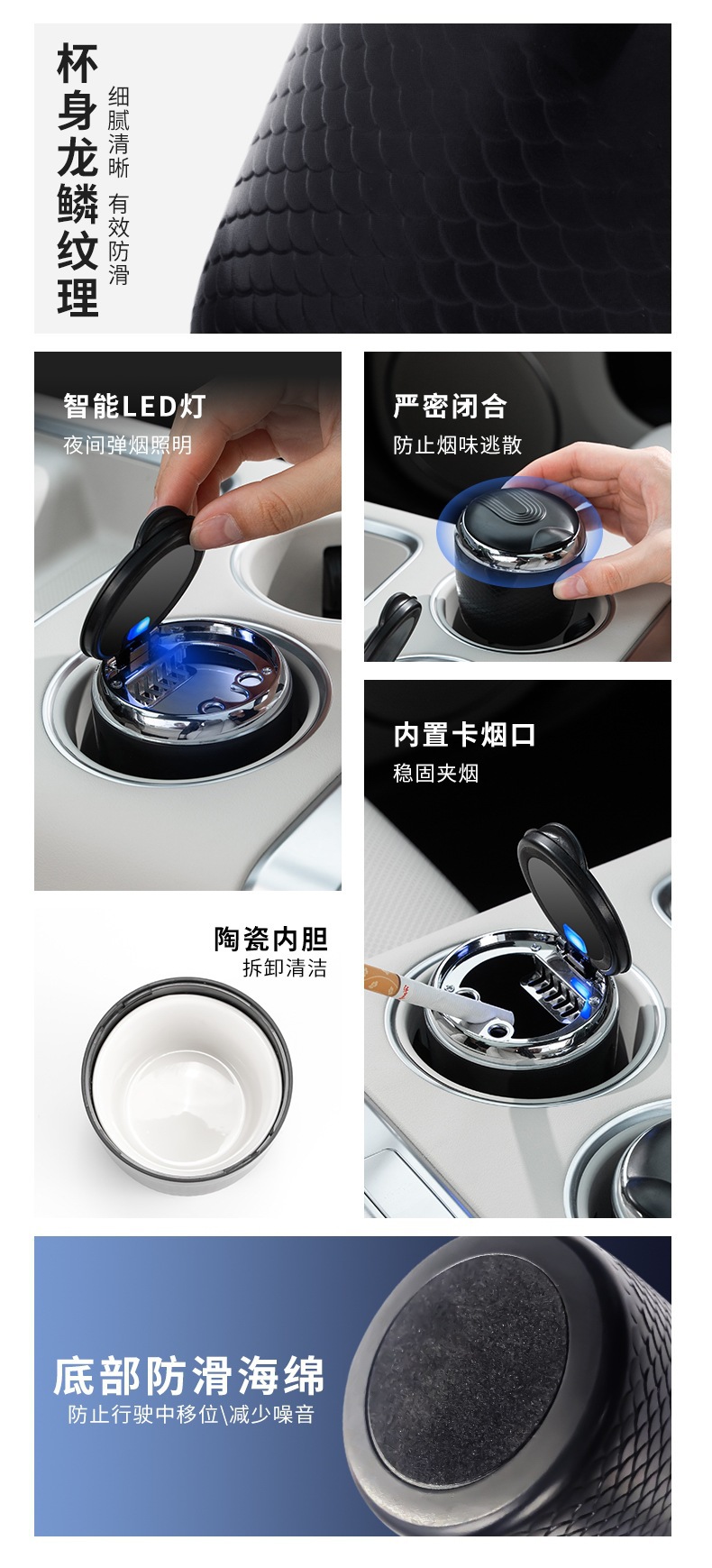 杯身龙鳞纹理

细腻清晰 有效防滑

智能LED灯
夜间弹烟照明

严密闭合
防止烟味逃散

内置卡烟口
稳固夹烟

陶瓷内胆
拆卸清洁

底部防滑海绵
防止行驶中移位\减少噪音