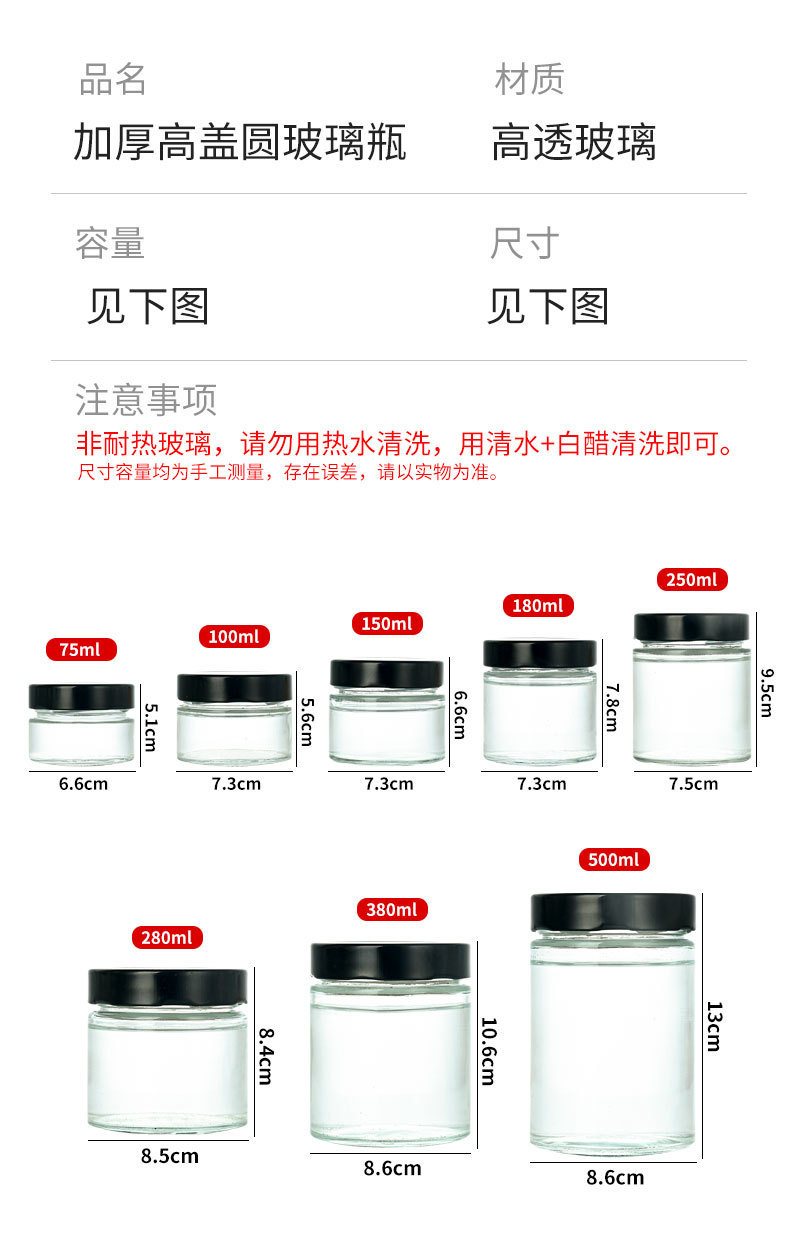 品名
加厚高盖圆玻璃瓶

材质
高透玻璃

容量
见下图

尺寸
见下图

注意事项
非耐热玻璃，请勿用热水清洗，用清水+白醋清洗即可。
尺寸容量均为手工测量，存在误差，请以实物为准。

75ml
5.1cm
6.6cm

100ml
5.6cm
7.3cm

150ml
6.6cm
7.3cm

180ml
7.8cm
7.3cm

250ml
9.5cm
7.5cm

280ml
8.4cm
8.5cm

380ml
10.6cm
8.6cm

500ml
13cm
8.6cm