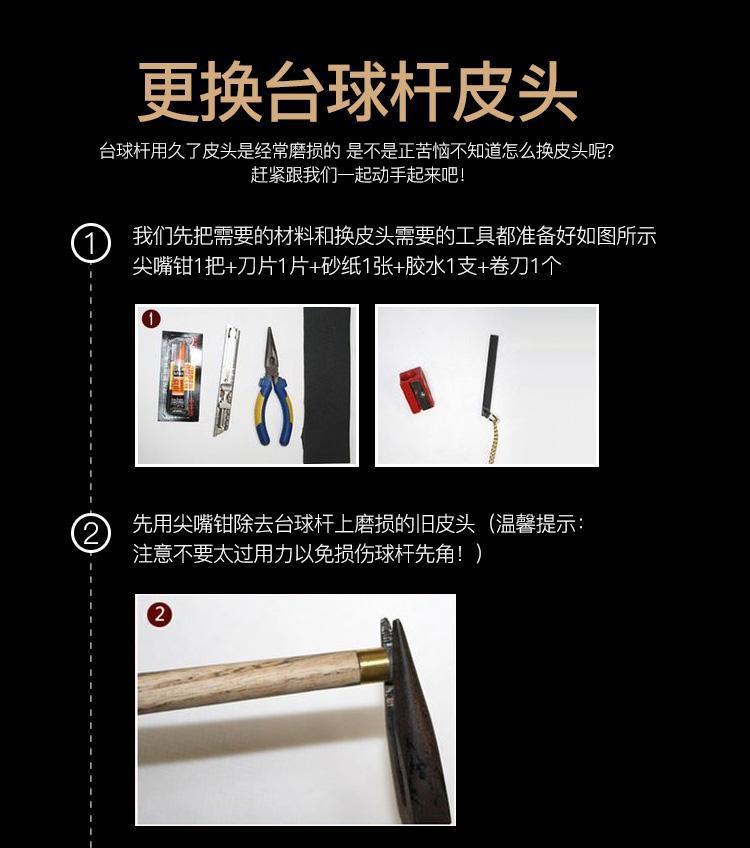 更换台球杆皮头

台球杆用久了皮头是经常磨损的 是不是正苦恼不知道怎么换皮头呢?
赶紧跟我们一起动手起来吧!

① 我们先把需要的材料和换皮头需要的工具都准备好如图所示
尖嘴钳1把+刀片1片+砂纸1张+胶水1支+卷刀1个

1

② 先用尖嘴钳除去台球杆上磨损的旧皮头（温馨提示:
注意不要太过用力以免损伤球杆先角！）

2