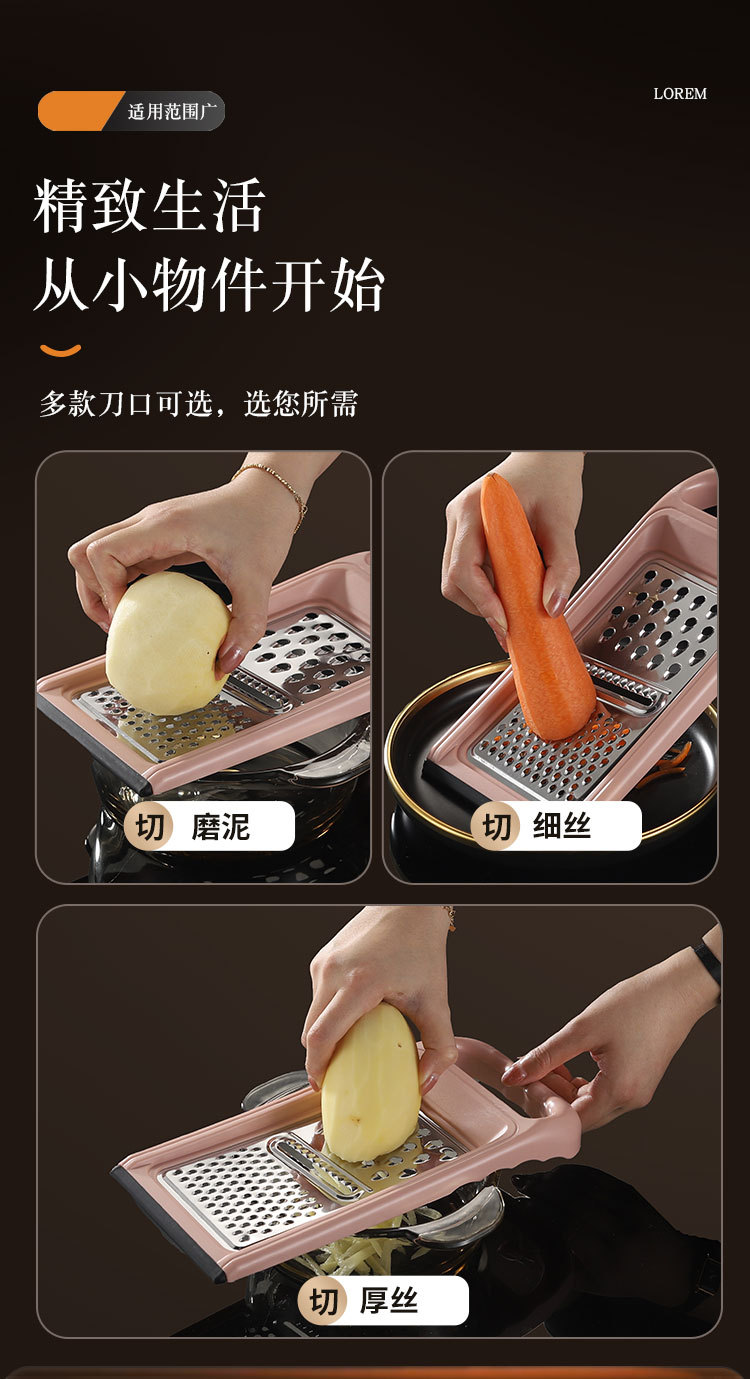 适用范围广

LOREM

精致生活
从小物件开始

多款刀口可选，选您所需

切 磨泥

切 细丝

切 厚丝