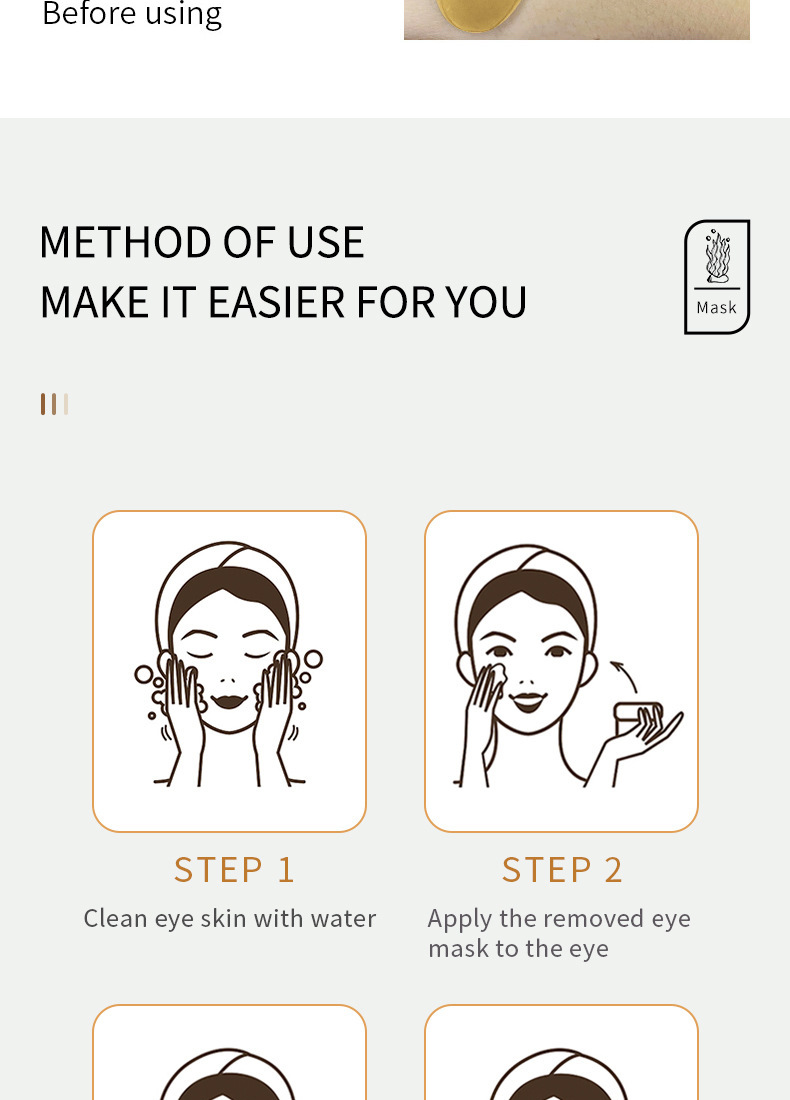 Before using

METHOD OF USE
MAKE IT EASIER FOR YOU

Mask

STEP 1
Clean eye skin with water

STEP 2
Apply the removed eye mask to the eye