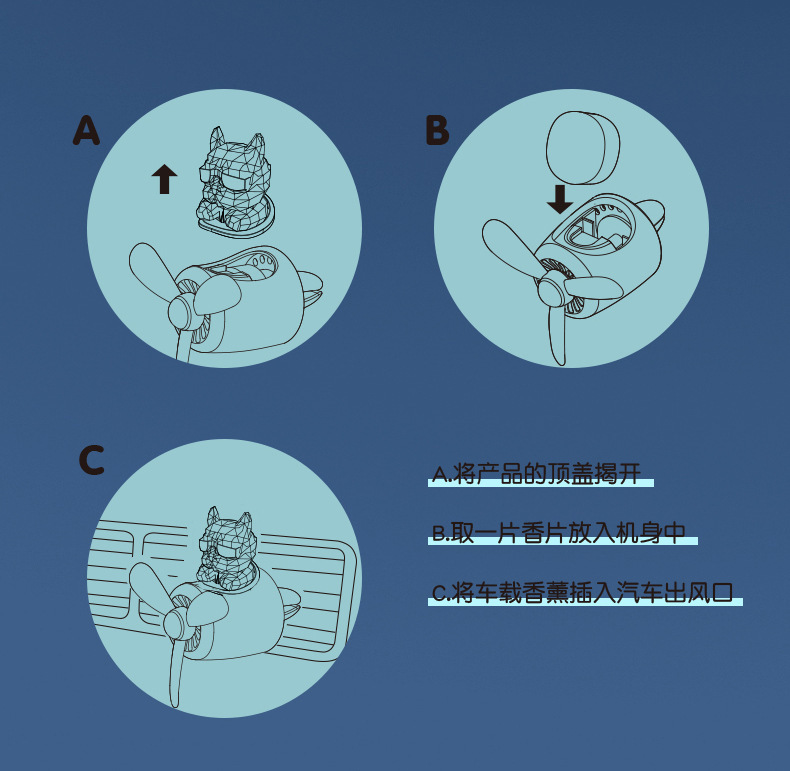 A

B

C

A.将产品的顶盖揭开

B.取一片香片放入机身中

C.将车载香薰插入汽车出风口