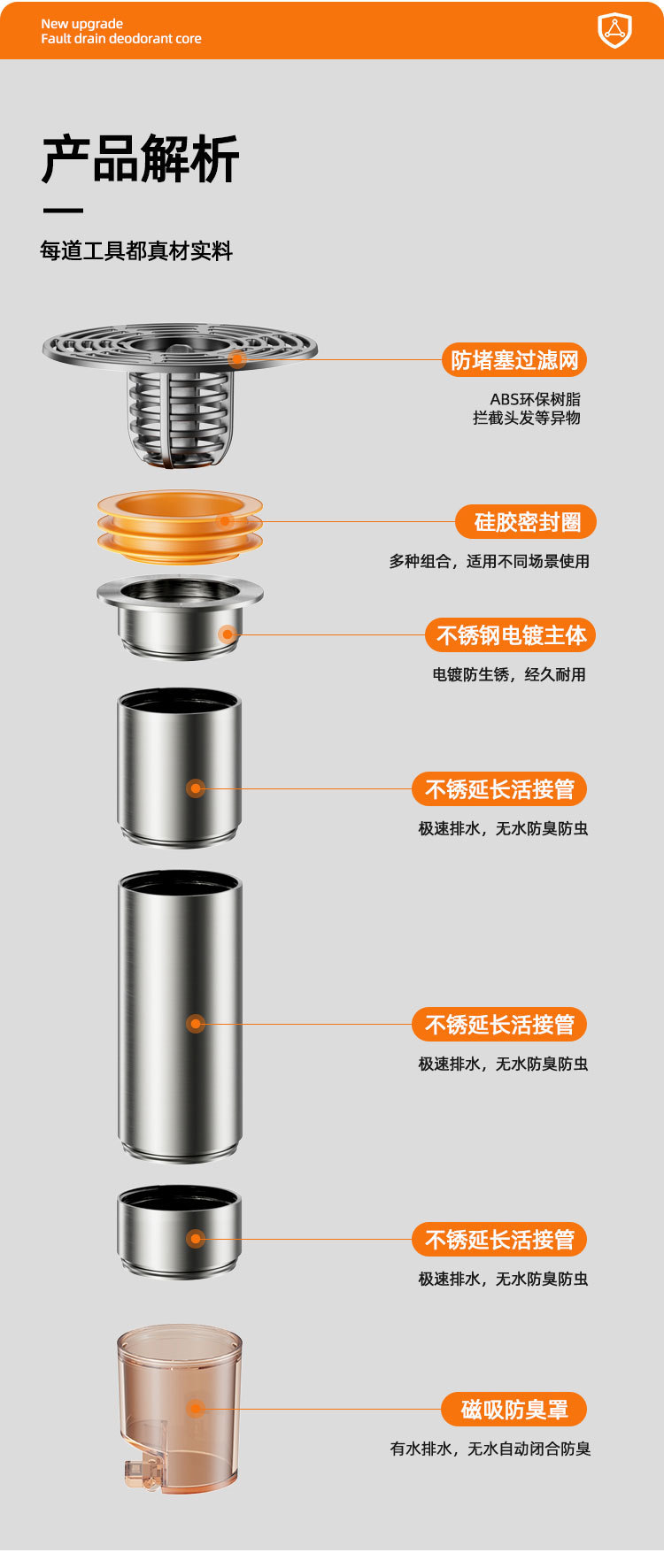 New upgrade
Fault drain deodorant core

产品解析

每道工具都真材实料

防堵塞过滤网

ABS环保树脂
拦截头发等异物

硅胶密封圈

多种组合，适用不同场景使用

不锈钢电镀主体

电镀防生锈，经久耐用

不锈延长活接管

极速排水，无水防臭防虫

不锈延长活接管

极速排水，无水防臭防虫

不锈延长活接管

极速排水，无水防臭防虫

磁吸防臭罩

有水排水，无水自动闭合防臭