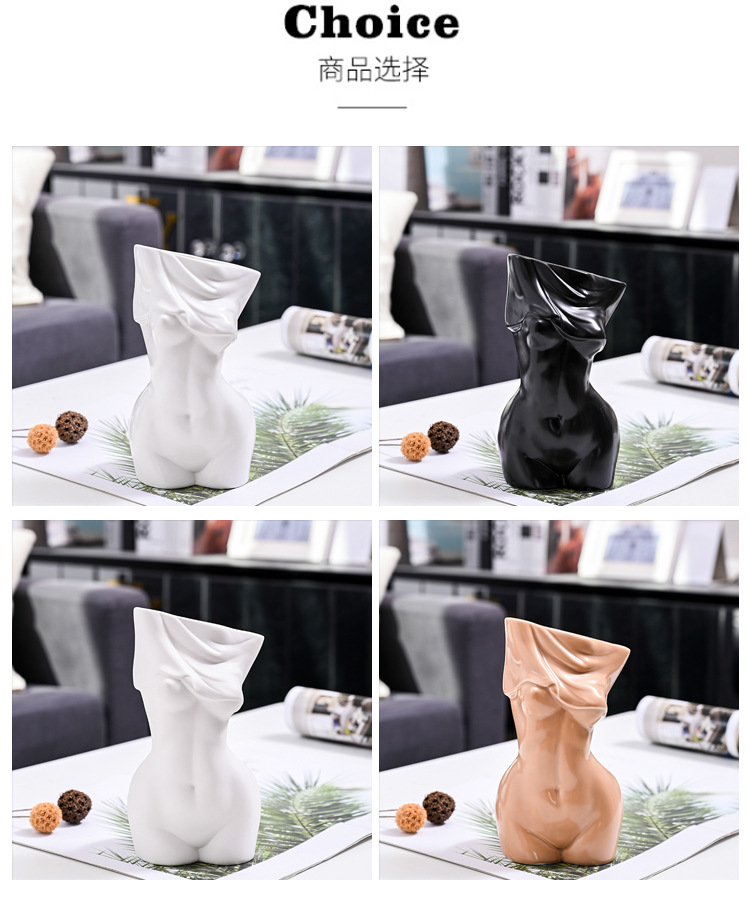 Choice

商品选择