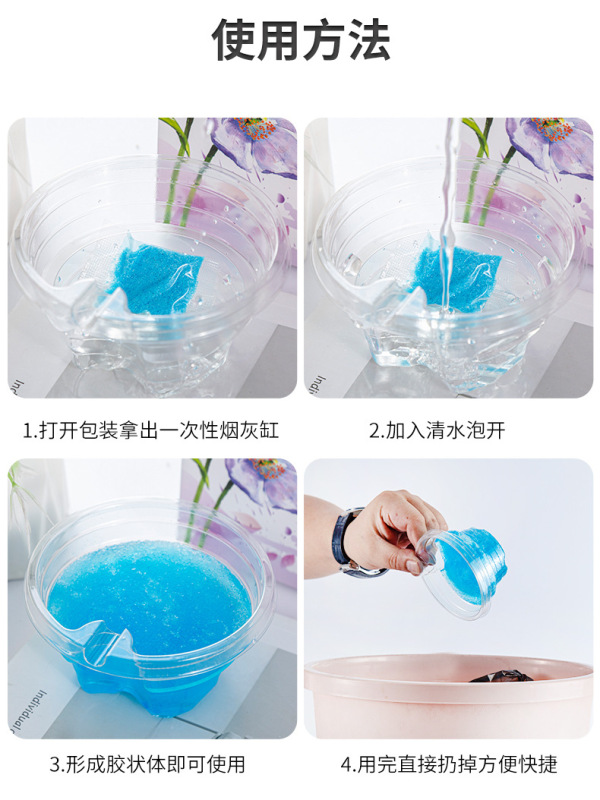 使用方法

1.打开包装拿出一次性烟灰缸

2.加入清水泡开

Individual

3.形成胶状体即可使用

4.用完直接扔掉方便快捷