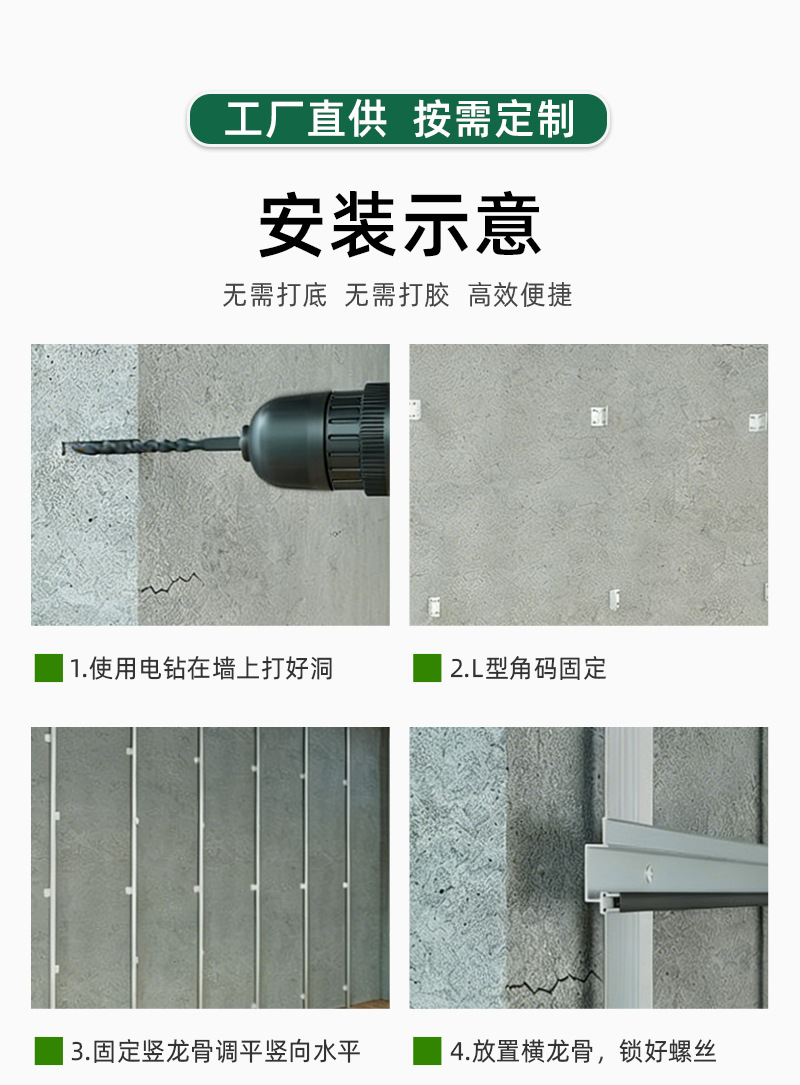 工厂直供 按需定制

安装示意

无需打底 无需打胶 高效便捷

1.使用电钻在墙上打好洞

2.L型角码固定

3.固定竖龙骨调平竖向水平

4.放置横龙骨，锁好螺丝