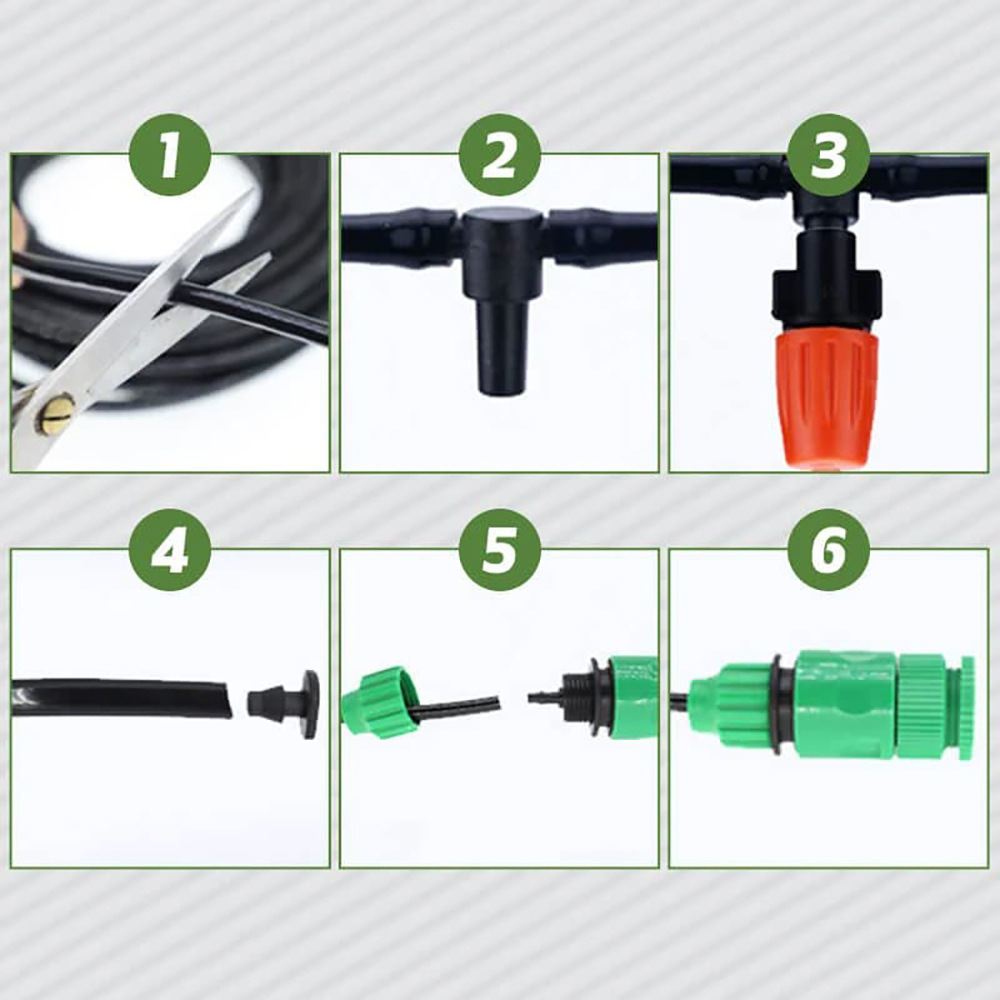 1
2
3
4
5
6