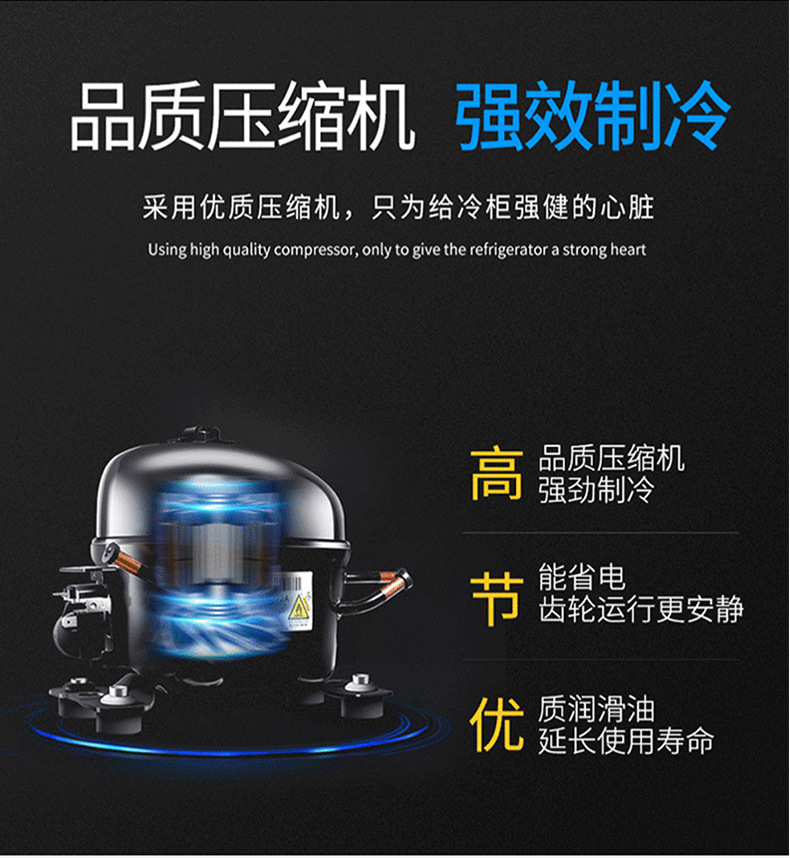 品质压缩机 强效制冷

采用优质压缩机，只为给冷柜强健的心脏

Using high quality compressor, only to give the refrigerator a strong heart

高 品质压缩机
强劲制冷

节 能省电
齿轮运行更安静

优 质润滑油
延长使用寿命