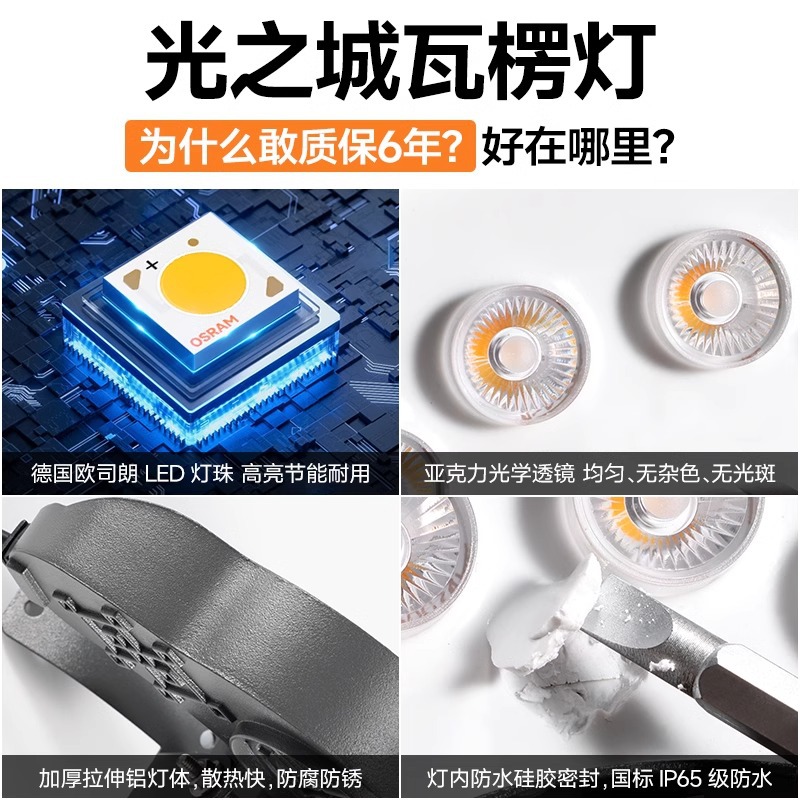 光之城瓦楞灯

为什么敢质保6年？好在哪里？

OSRAM

德国欧司朗 LED 灯珠 高亮节能耐用

亚克力光学透镜 均匀、无杂色、无光斑

加厚拉伸铝灯体，散热快，防腐防锈

灯内防水硅胶密封，国标 IP65 级防水