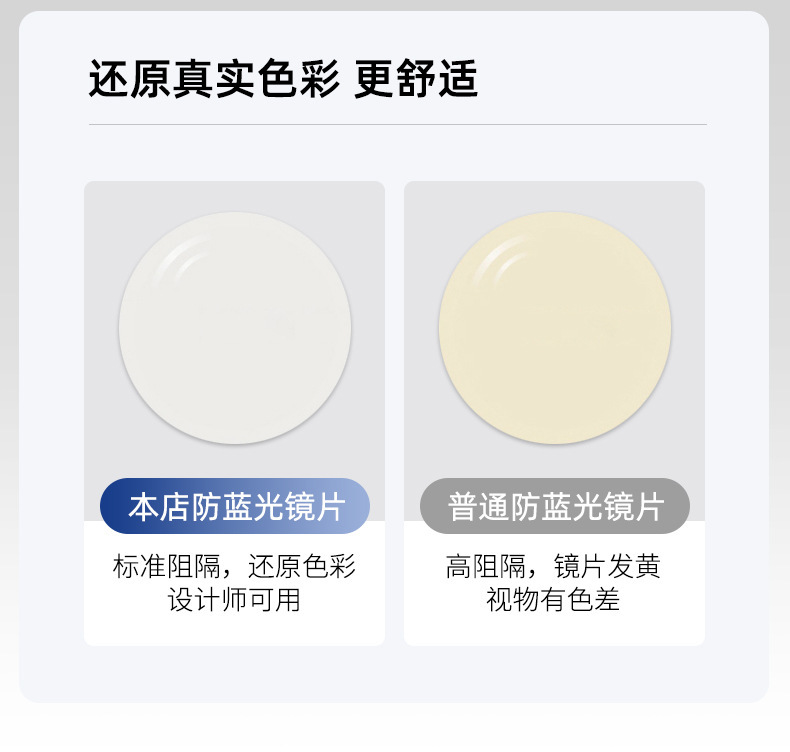 还原真实色彩 更舒适

本店防蓝光镜片

标准阻隔，还原色彩
设计师可用

普通防蓝光镜片

高阻隔，镜片发黄
视物有色差