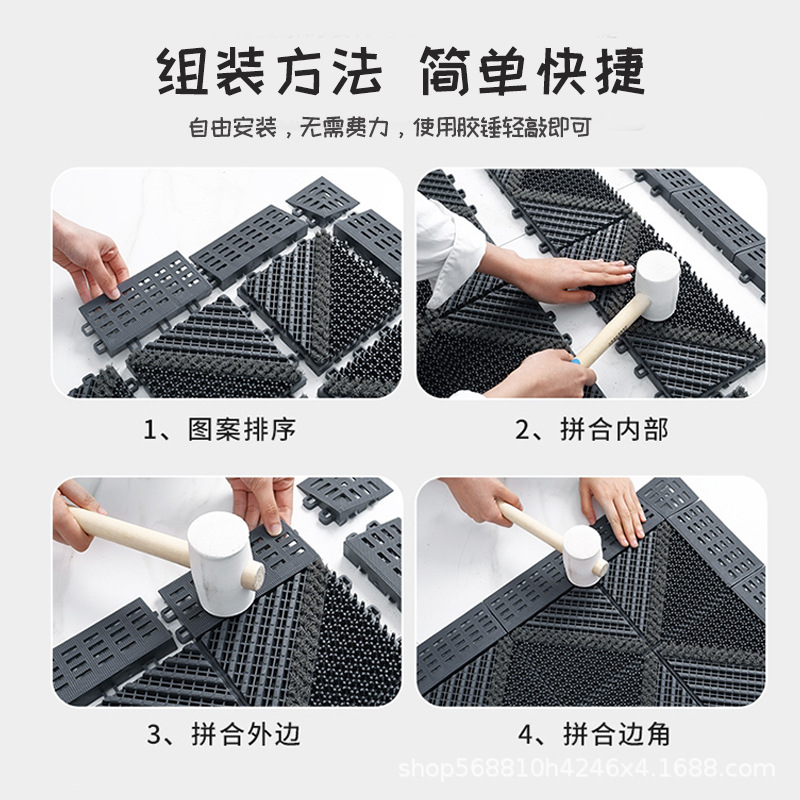 组装方法 简单快捷

自由安装，无需费力，使用胶锤轻敲即可

1、图案排序

2、拼合内部

3、拼合外边

4、拼合边角

shop568810h4246x4.1688.com