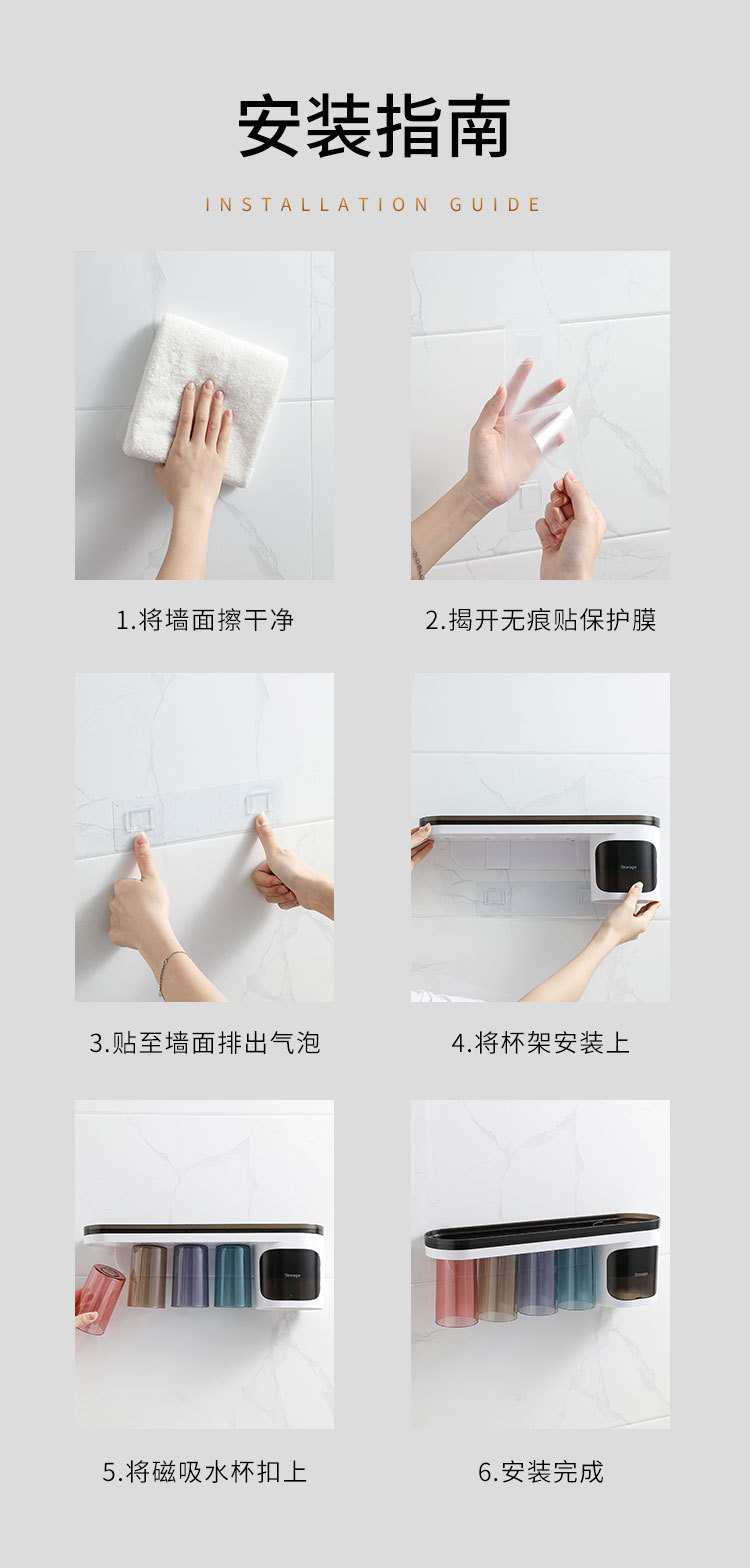 安装指南

INSTALLATION GUIDE

1.将墙面擦干净

2.揭开无痕贴保护膜

3.贴至墙面排出气泡

Storage

4.将杯架安装上

Storage

5.将磁吸水杯扣上

Storage

6.安装完成