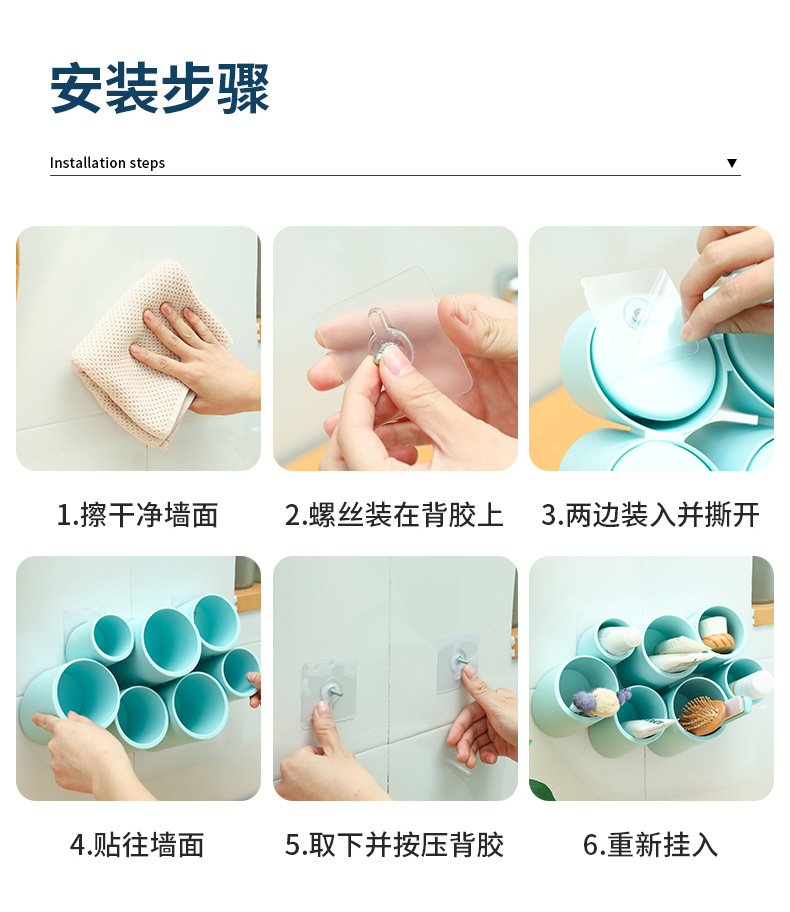 安装步骤

Installation steps ▼

1.擦干净墙面

2.螺丝装在背胶上

3.两边装入并撕开

4.贴往墙面

5.取下并按压背胶

6.重新挂入