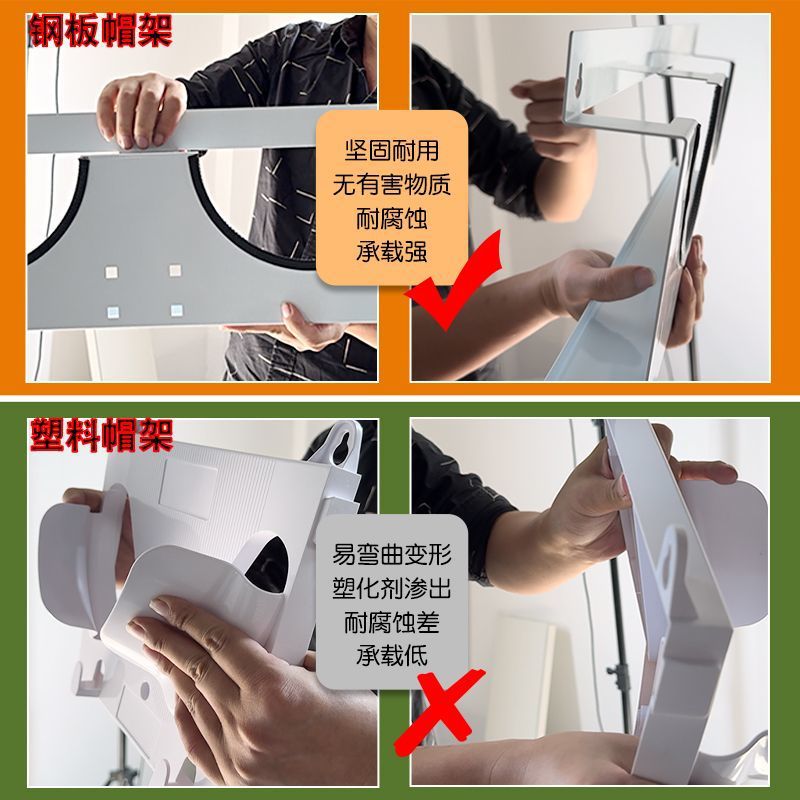 钢板帽架

坚固耐用
无有害物质
耐腐蚀
承载强

塑料帽架

易弯曲变形
塑化剂渗出
耐腐蚀差
承载低