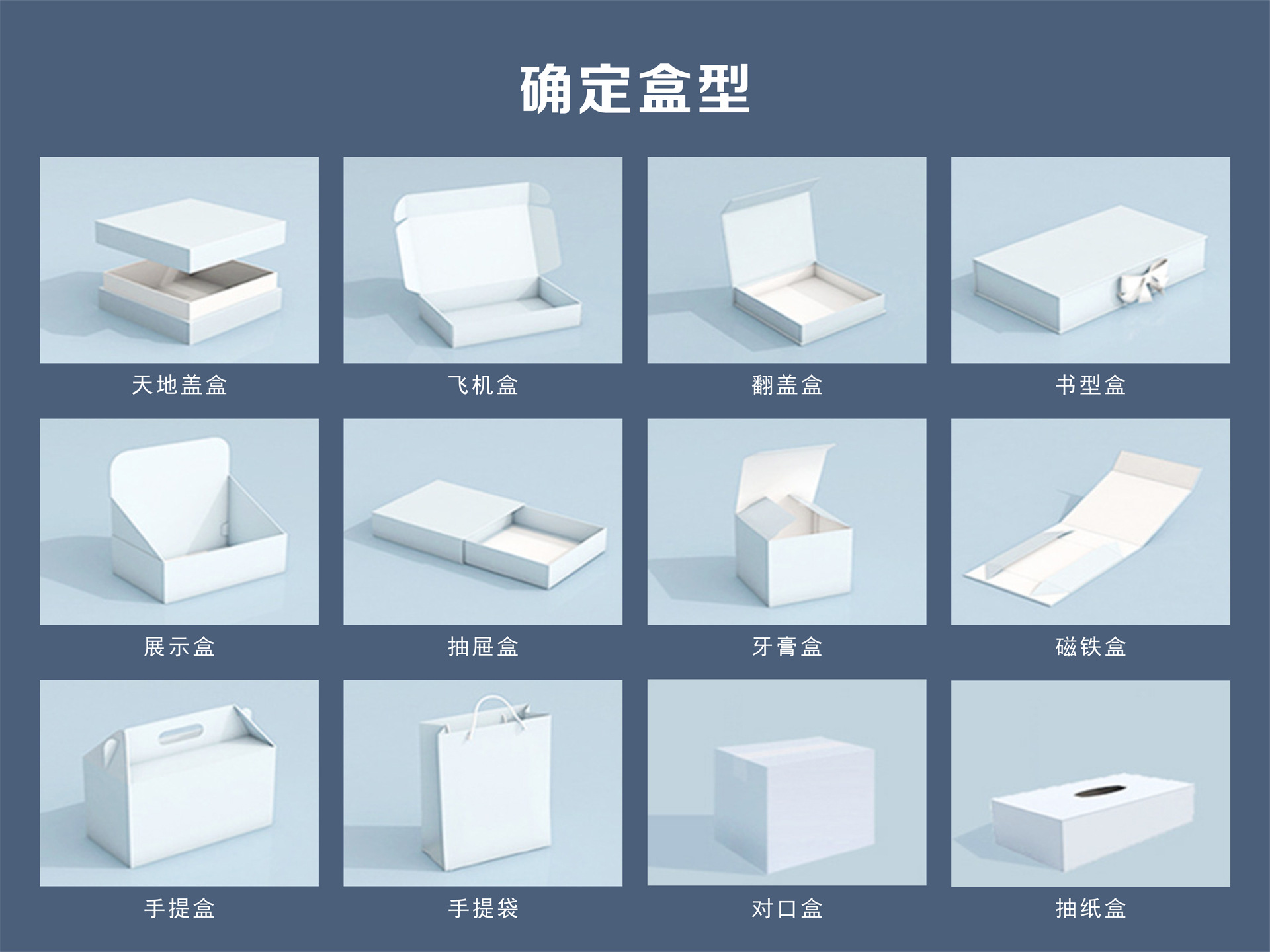 确定盒型

天地盖盒

飞机盒

翻盖盒

书型盒

展示盒

抽屉盒

牙膏盒

磁铁盒

手提盒

手提袋

对口盒

抽纸盒