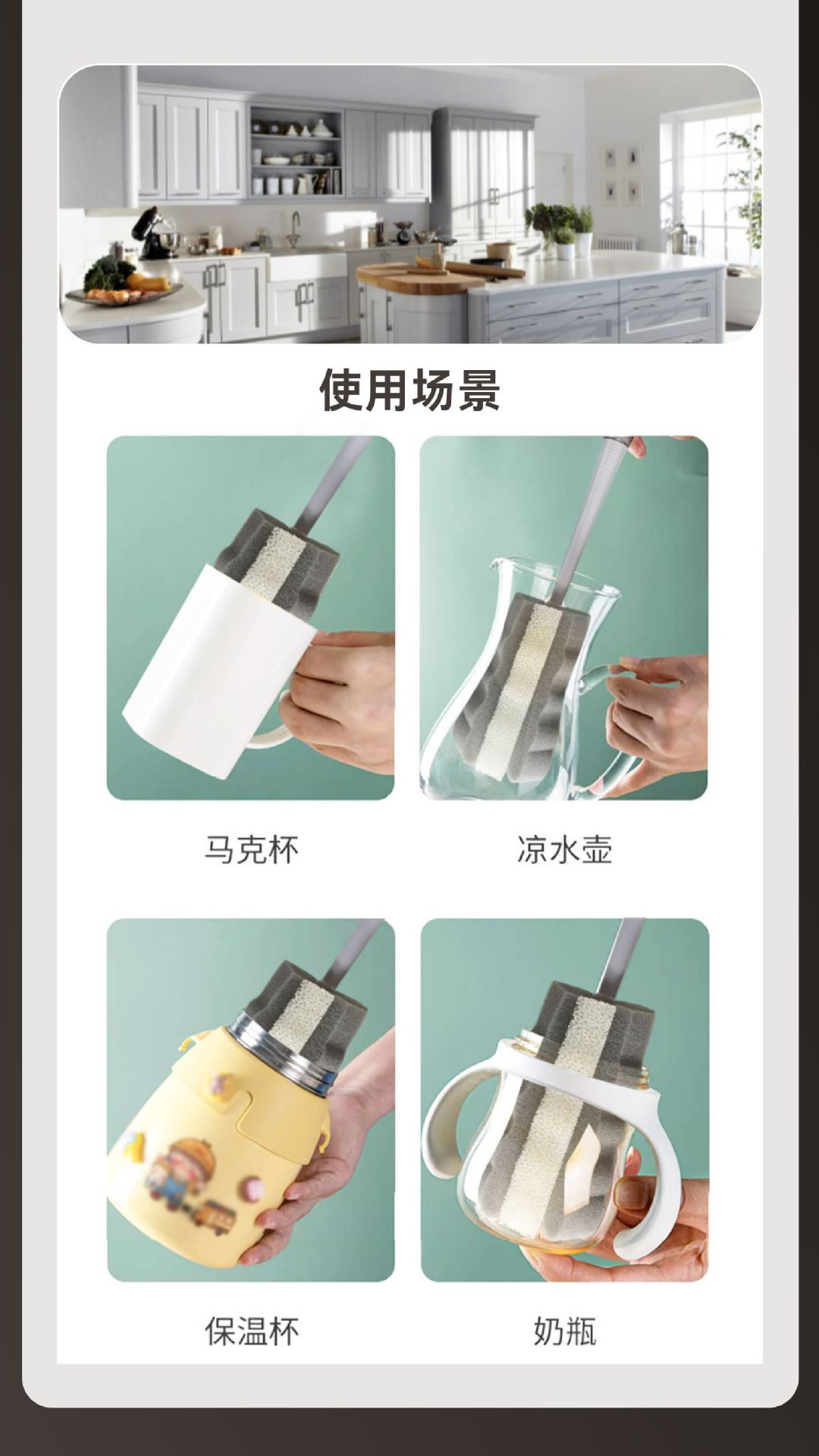 使用场景

马克杯

凉水壶

保温杯

奶瓶