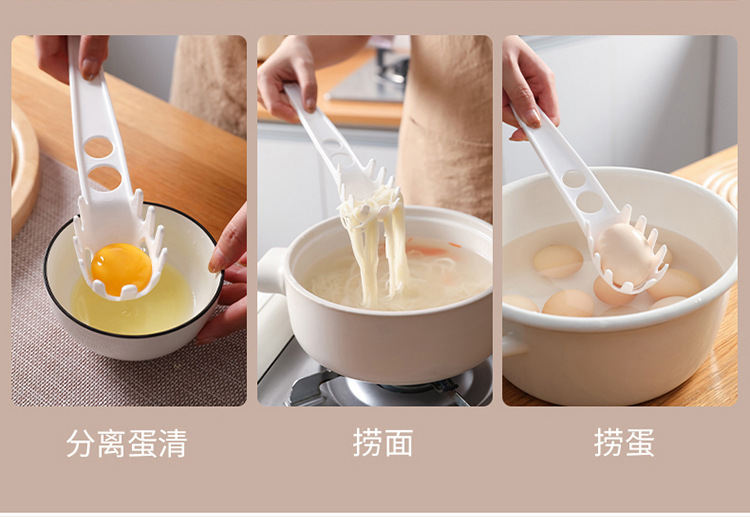 分离蛋清

捞面

捞蛋