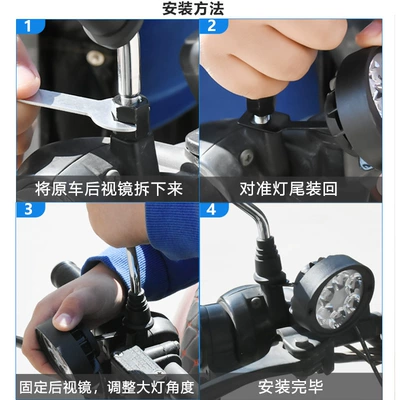 安装方法

1
将原车后视镜拆下来

2
对准灯尾装回

3
固定后视镜，调整大灯角度

4
安装完毕