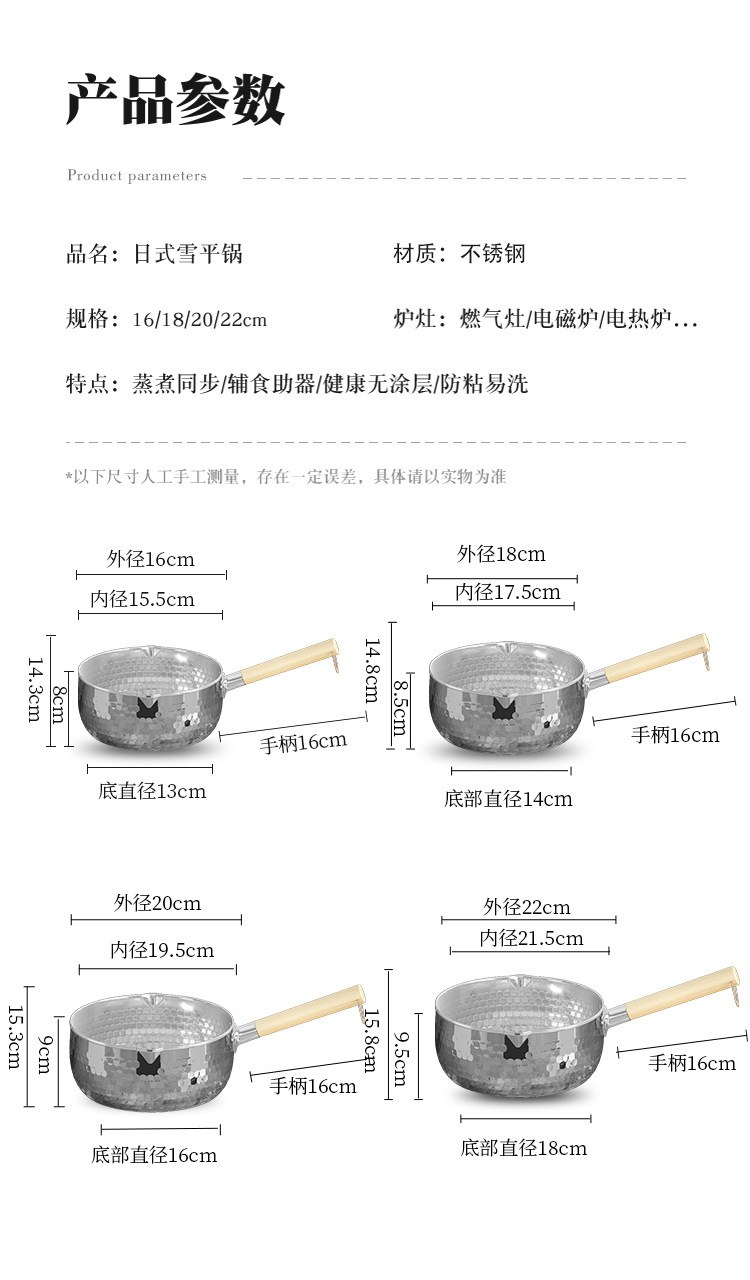 产品参数

Product parameters

品名：日式雪平锅

材质：不锈钢

规格：16/18/20/22cm

炉灶：燃气灶/电磁炉/电热炉...

特点：蒸煮同步/辅食助器/健康无涂层/防粘易洗

*以下尺寸人工手工测量，存在一定误差，具体请以实物为准

外径16cm
内径15.5cm
14.3cm
8cm
手柄16cm
底直径13cm

外径18cm
内径17.5cm
14.8cm
8.5cm
手柄16cm
底部直径14cm

外径20cm
内径19.5cm
15.3cm
9cm
手柄16cm
底部直径16cm

外径22cm
内径21.5cm
15.8cm
9.5cm
手柄16cm
底部直径18cm