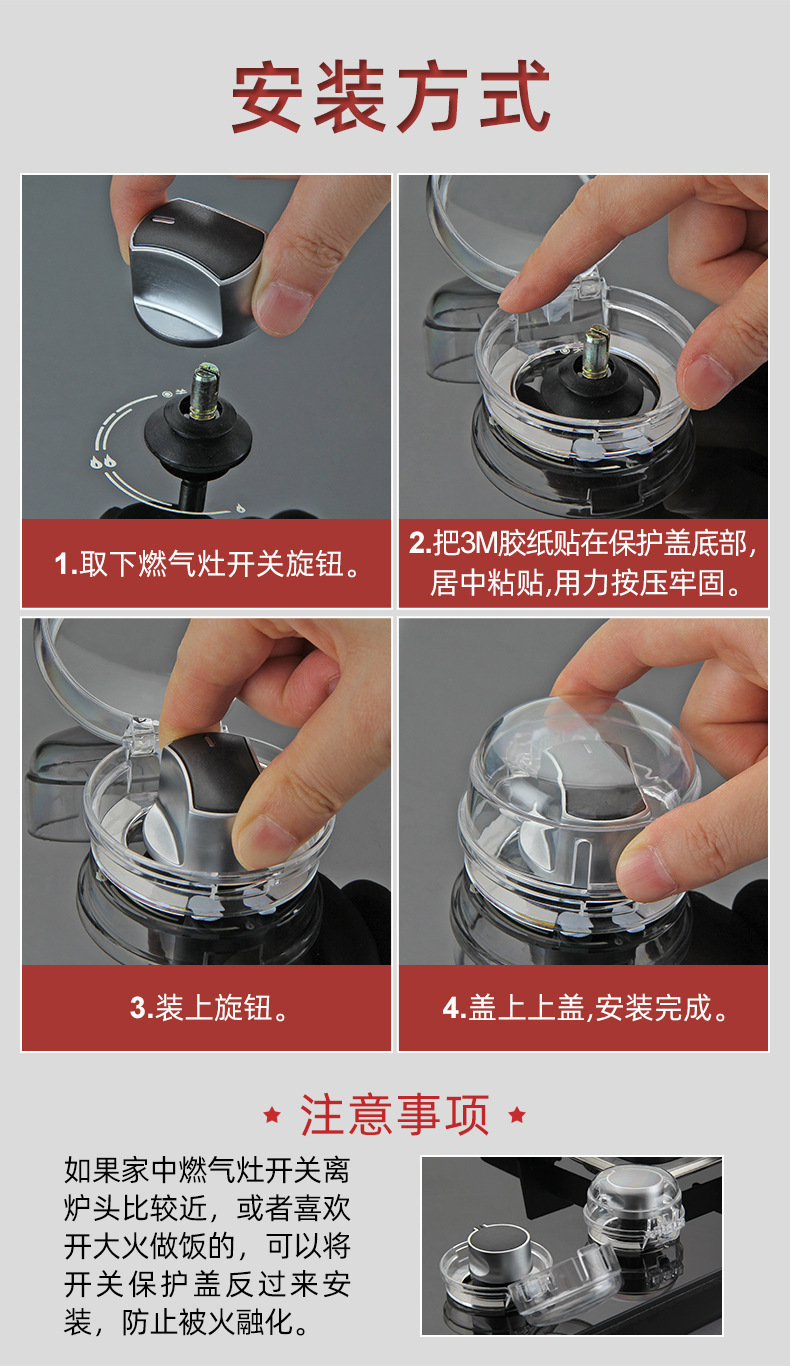 安装方式

1.取下燃气灶开关旋钮。

2.把3M胶纸贴在保护盖底部,居中粘贴,用力按压牢固。

3.装上旋钮。

4.盖上上盖,安装完成。

★ 注意事项 ★

如果家中燃气灶开关离炉头比较近，或者喜欢开大火做饭的，可以将开关保护盖反过来安装，防止被火融化。