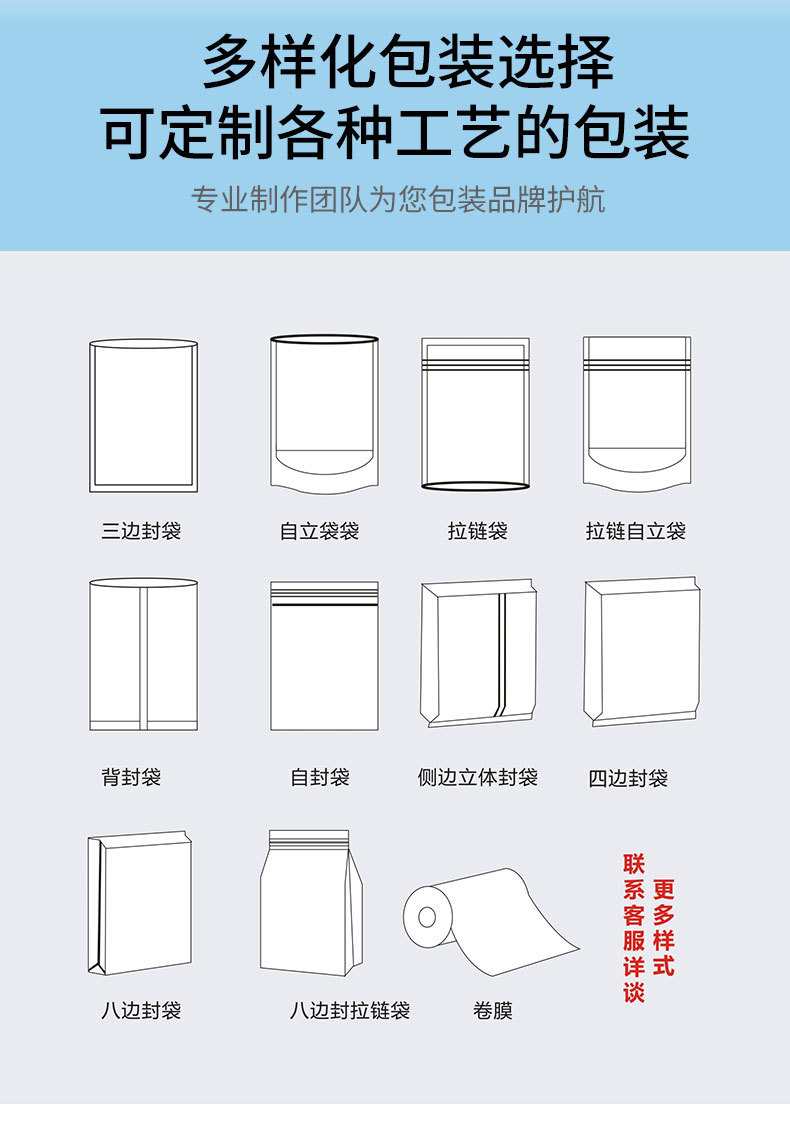 多样化包装选择
可定制各种工艺的包装

专业制作团队为您包装品牌护航

三边封袋

自立袋袋

拉链袋

拉链自立袋

背封袋

自封袋

侧边立体封袋

四边封袋

八边封袋

八边封拉链袋

卷膜

更多样式
联系客服详谈