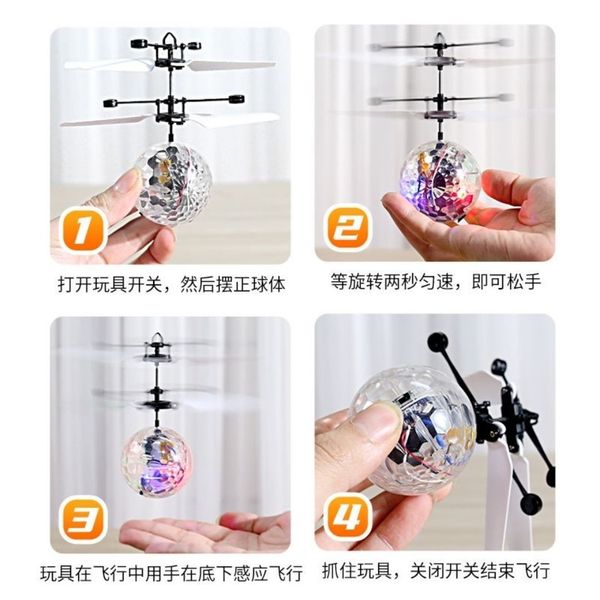 1

打开玩具开关，然后摆正球体

2

等旋转两秒匀速，即可松手

3

玩具在飞行中用手在底下感应飞行

4

抓住玩具，关闭开关结束飞行